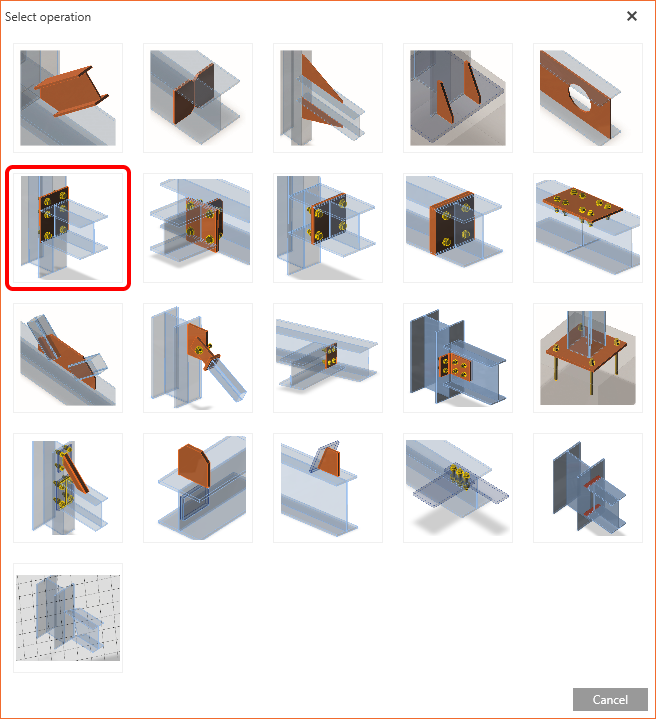 Select operation
×

Cancel