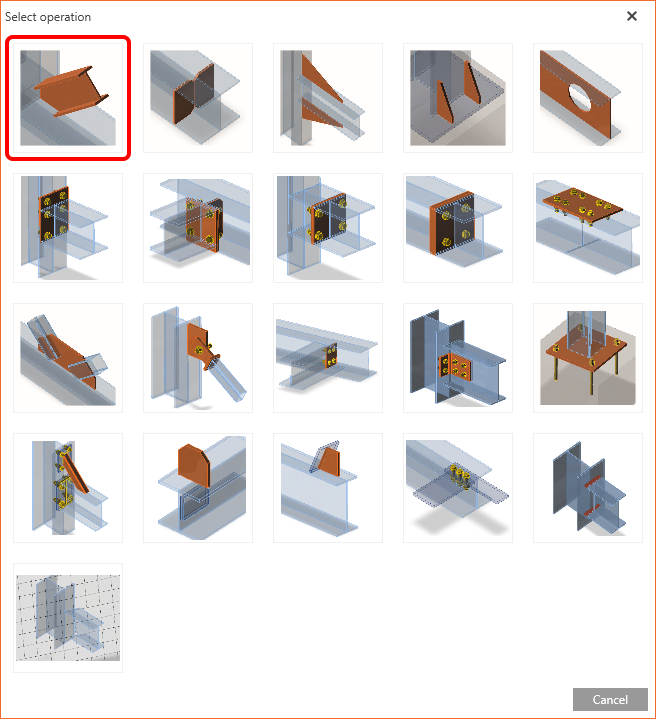 Select operation
×

Cancel