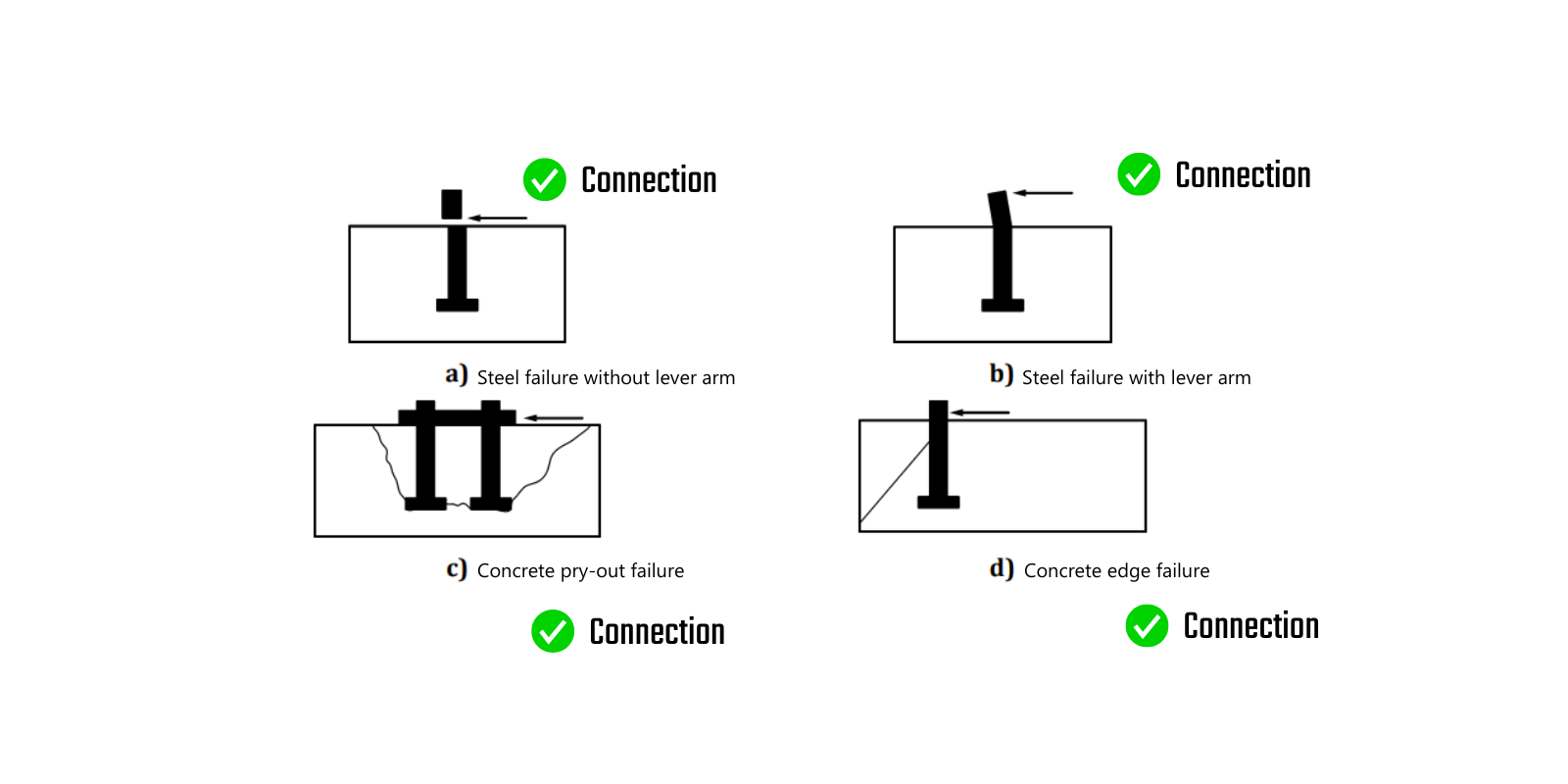 Connection

a) Steel failure without lever arm

Connection

b) Steel failure with lever arm

c) Concrete pry-out failure

Connection

d) Concrete edge failure

Connection