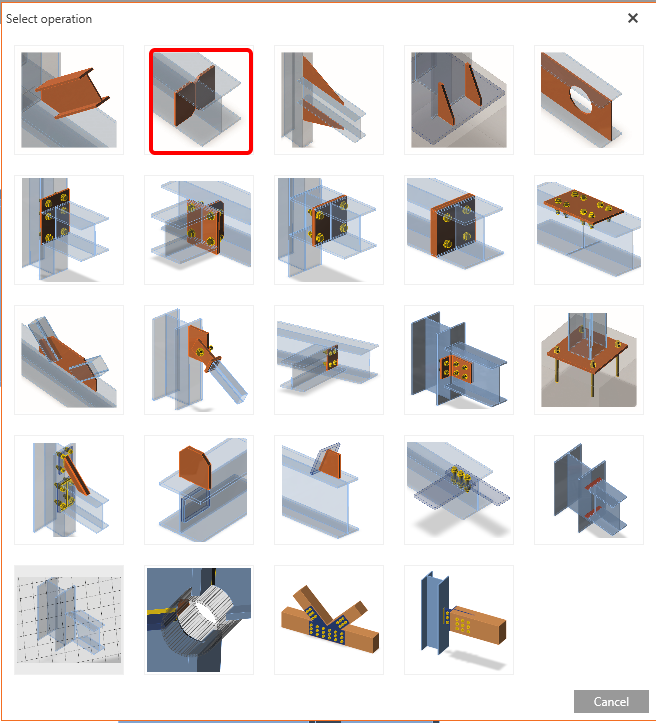 Select operation

×

Cancel