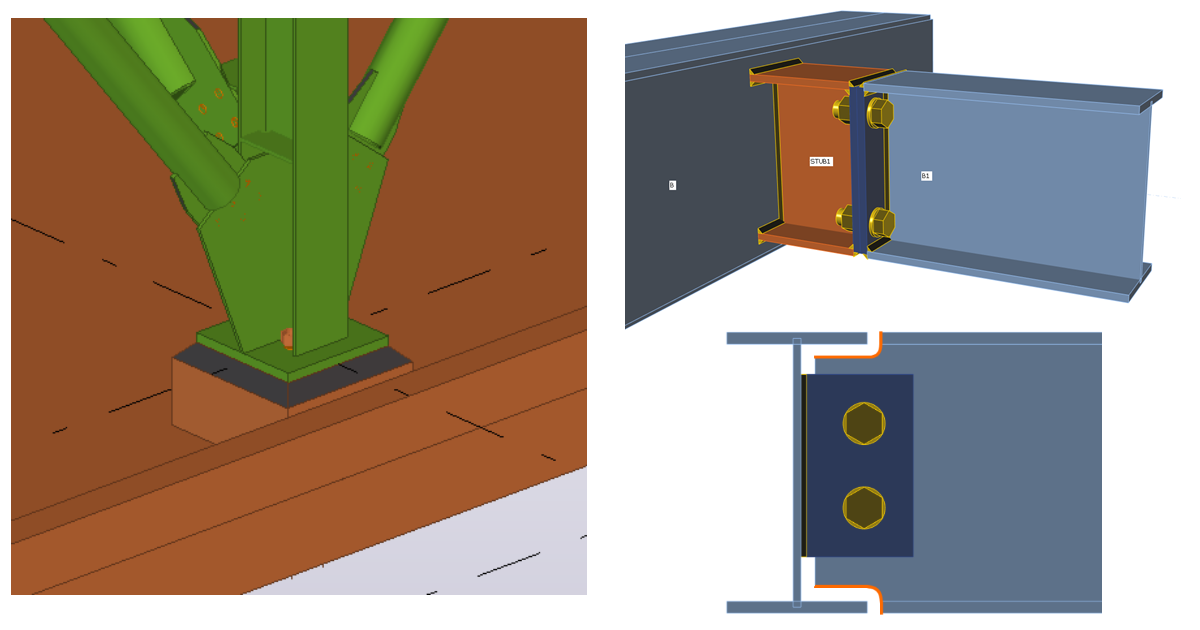 B

STUB1

B1