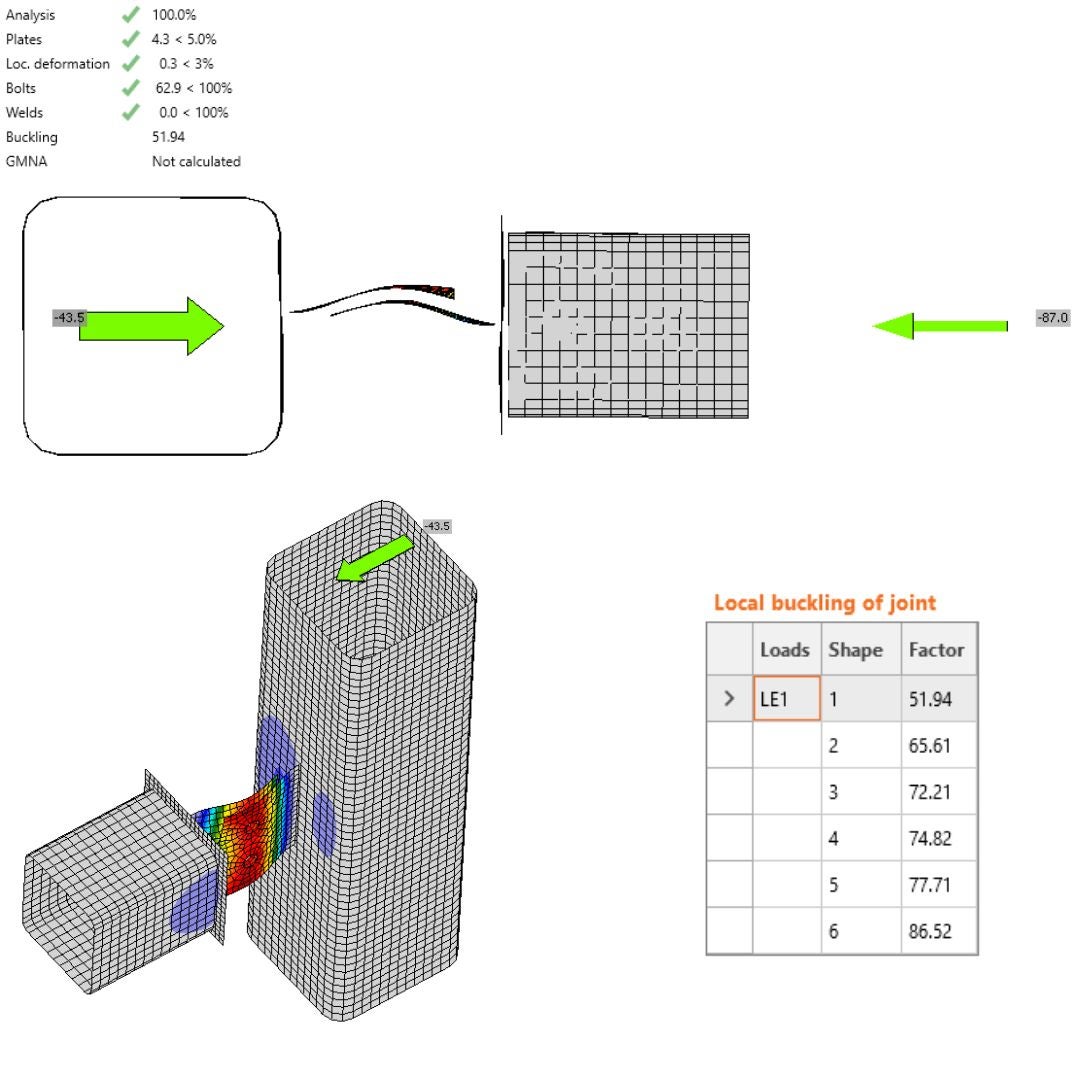 Analysis 100.0%
Plates 4.3 < 5.0%
Loc. deformation 0.3 < 3%
Bolts 62.9 < 100%
Welds 0.0 < 100%
Buckling 51.94
GMNA Not calculated

-43.5

-87.0

-43.5

Local buckling of joint

| | Loads | Shape | Factor |
|---|---|---|---|
| > | LE1 | 1 | 51.94 |
| | | 2 | 65.61 |
| | | 3 | 72.21 |
| | | 4 | 74.82 |
| | | 5 | 77.71 |
| | | 6 | 86.52 |