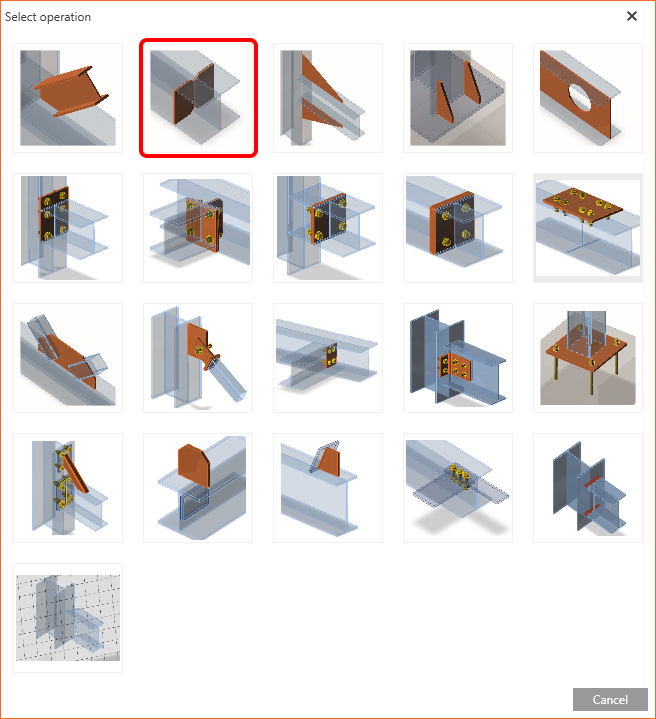 Select operation

×

Cancel