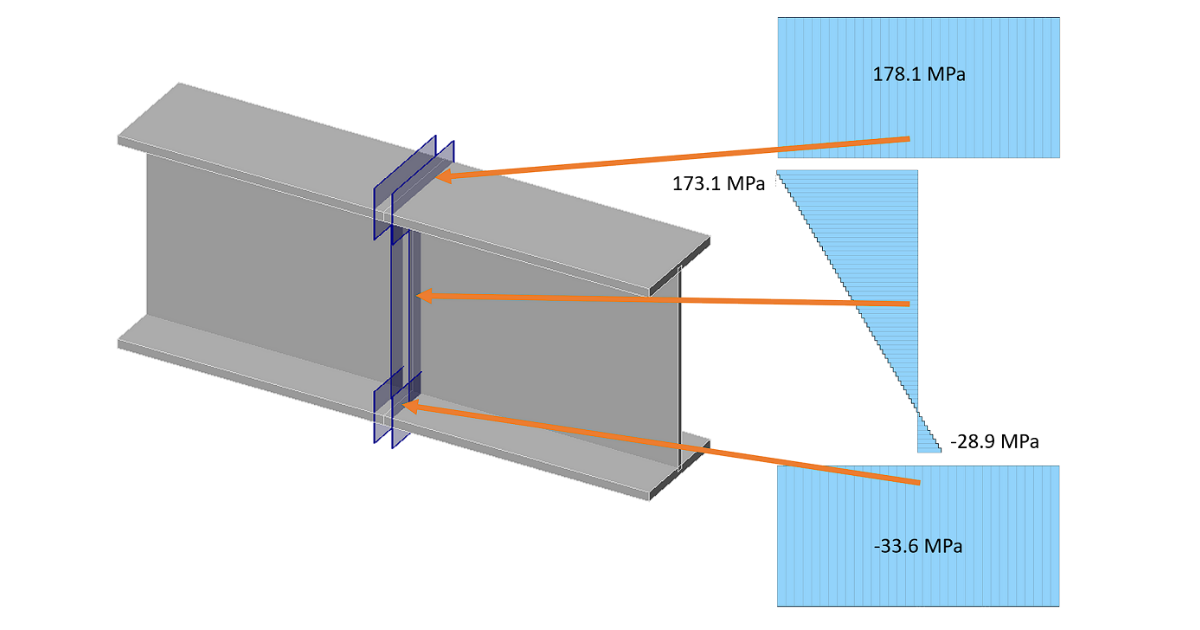 178.1 MPa

173.1 MPa

-28.9 MPa

-33.6 MPa