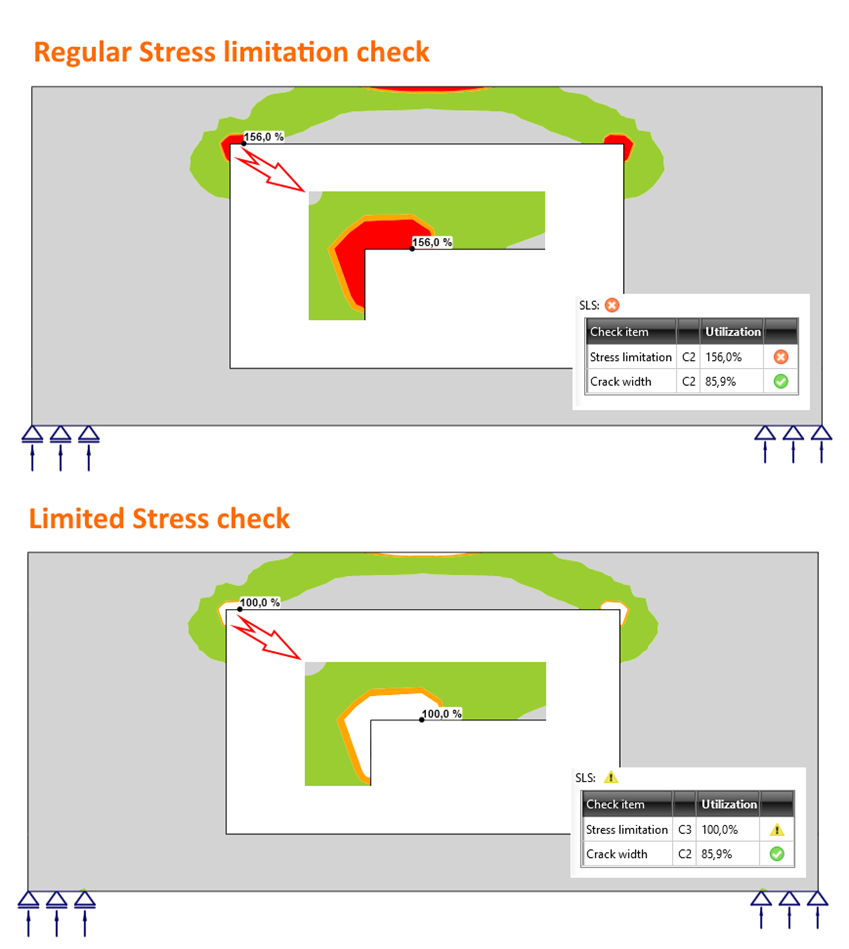 Regular Stress limitation check

156,0 %

156,0 %

SLS:

| Check item | | Utilization | |
|---|---|---|---|
| Stress limitation | C2 | 156,0% | |
| Crack width | C2 | 85,9% | |

Limited Stress check

100,0 %

100,0 %

SLS:

| Check item | | Utilization | |
|---|---|---|---|
| Stress limitation | C3 | 100,0% | |
| Crack width | C2 | 85,9% | |