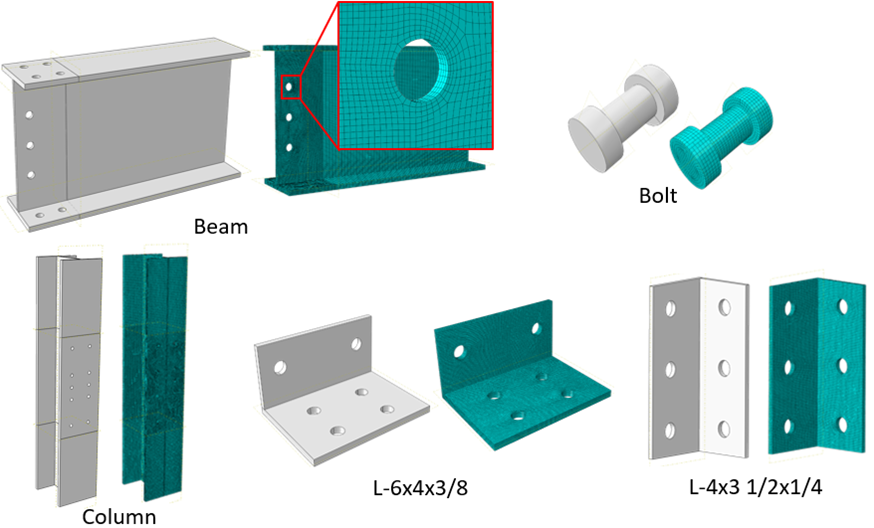 Beam

Bolt

Column

L-6x4x3/8

L-4x3 1/2x1/4