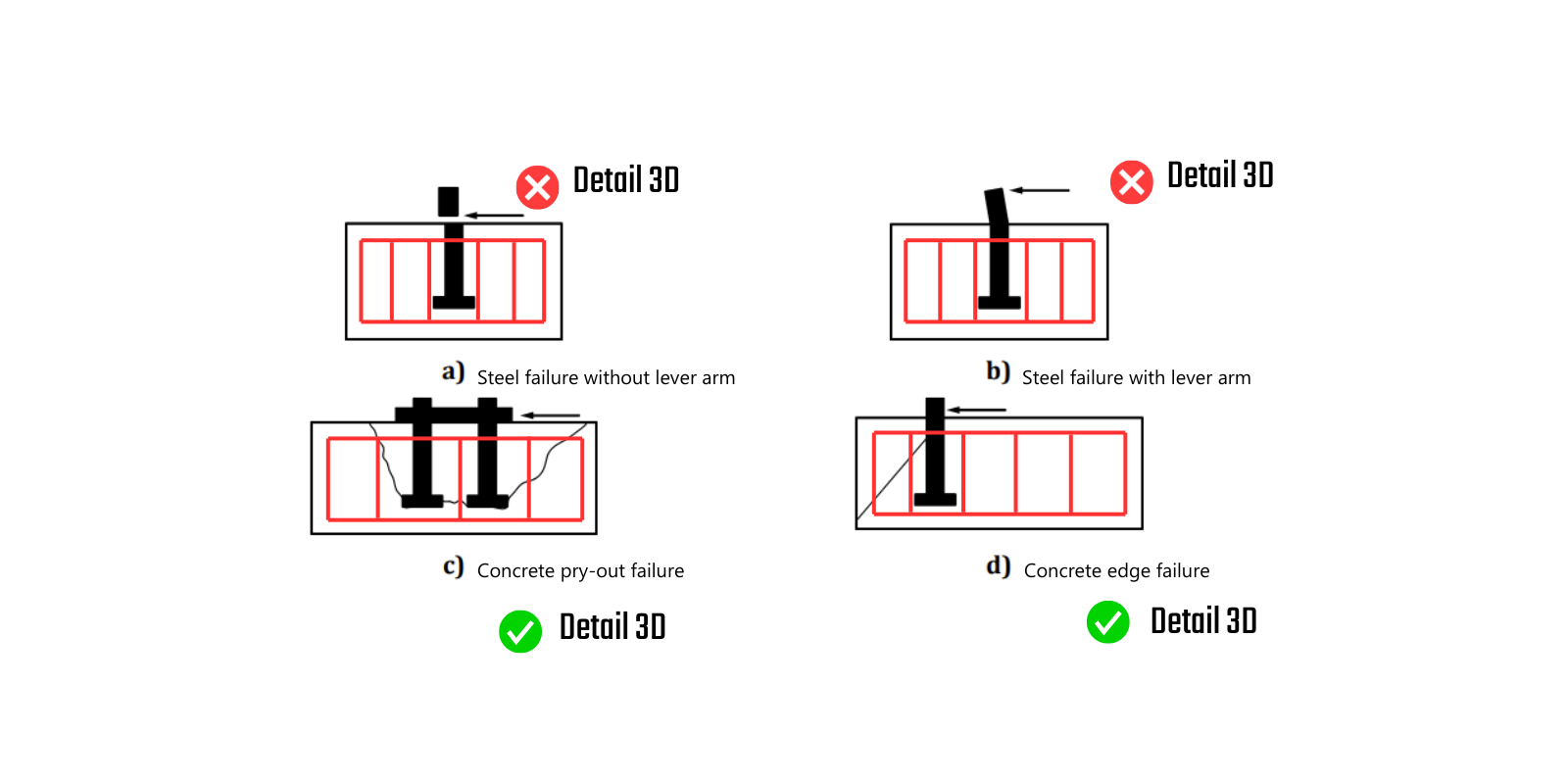 Detail 3D

a) Steel failure without lever arm

Detail 3D

b) Steel failure with lever arm

c) Concrete pry-out failure

Detail 3D

d) Concrete edge failure

Detail 3D