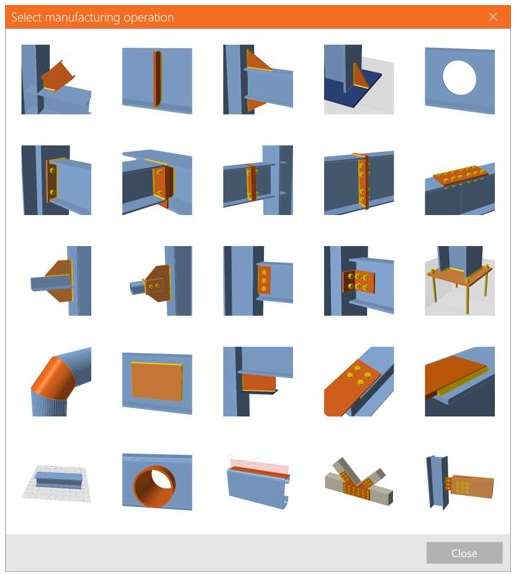 Select manufacturing operation

Close