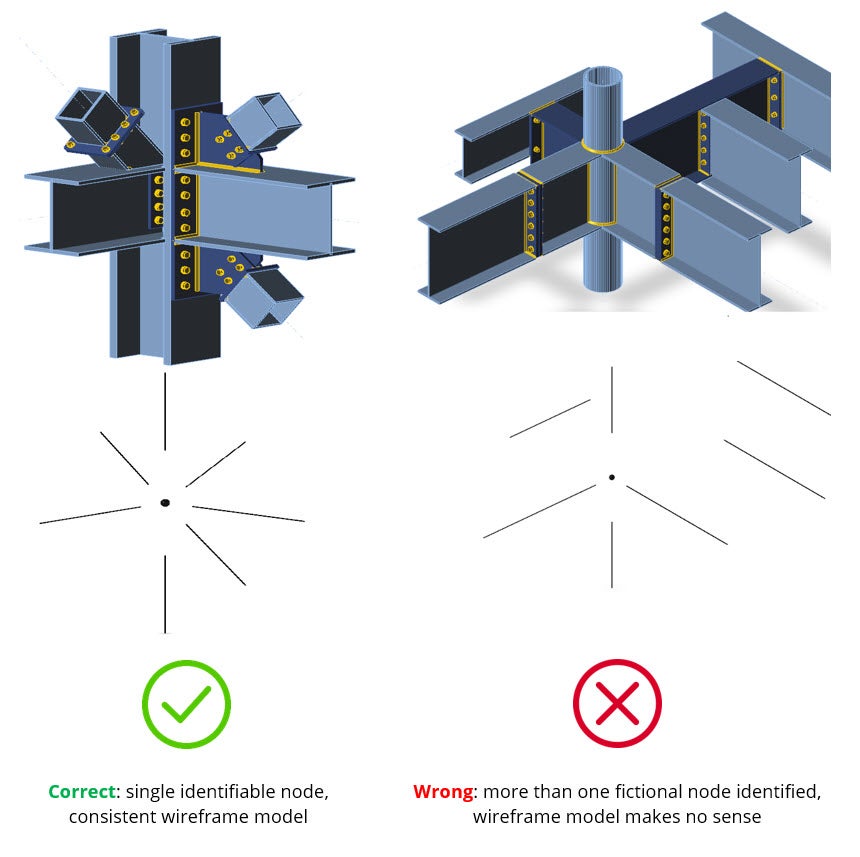 Correct: single identifiable node, consistent wireframe model

Wrong: more than one fictional node identified, wireframe model makes no sense