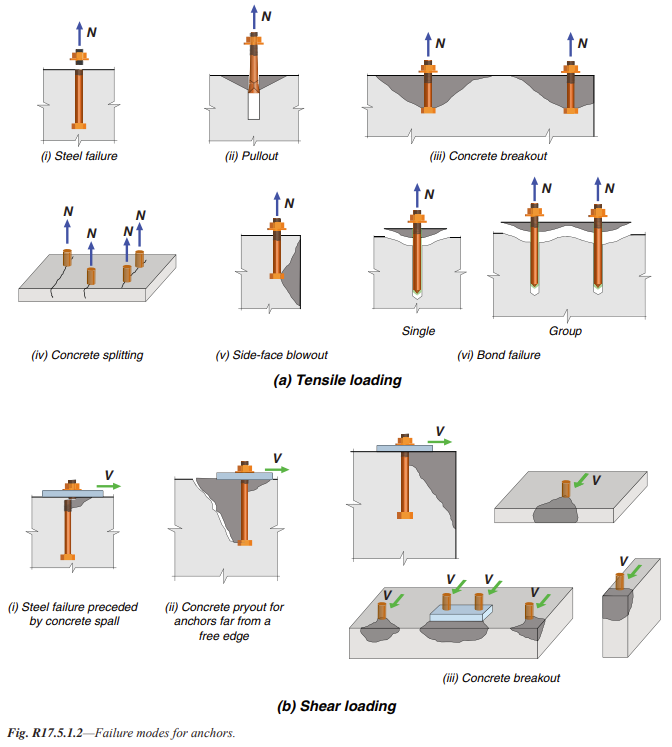 N

(i) Steel failure

N

(ii) Pullout

N N

(iii) Concrete breakout

N N N N

(iv) Concrete splitting

N

(v) Side-face blowout

N

Single

N N

Group

(vi) Bond failure

(a) Tensile loading

V

(i) Steel failure preceded by concrete spall

V

(ii) Concrete pryout for anchors far from a free edge

V

V

V

V V V V

(iii) Concrete breakout

(b) Shear loading

Fig. R17.5.1.2—Failure modes for anchors.