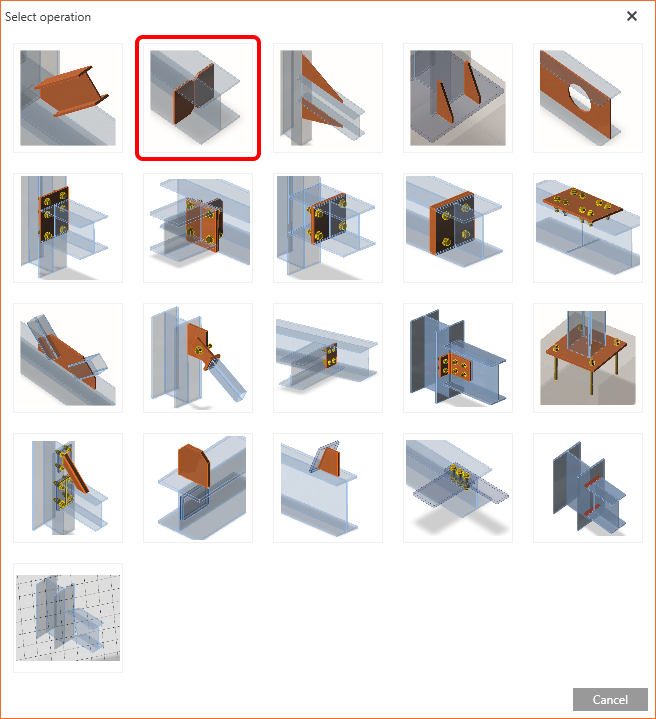 Select operation ✕

Cancel