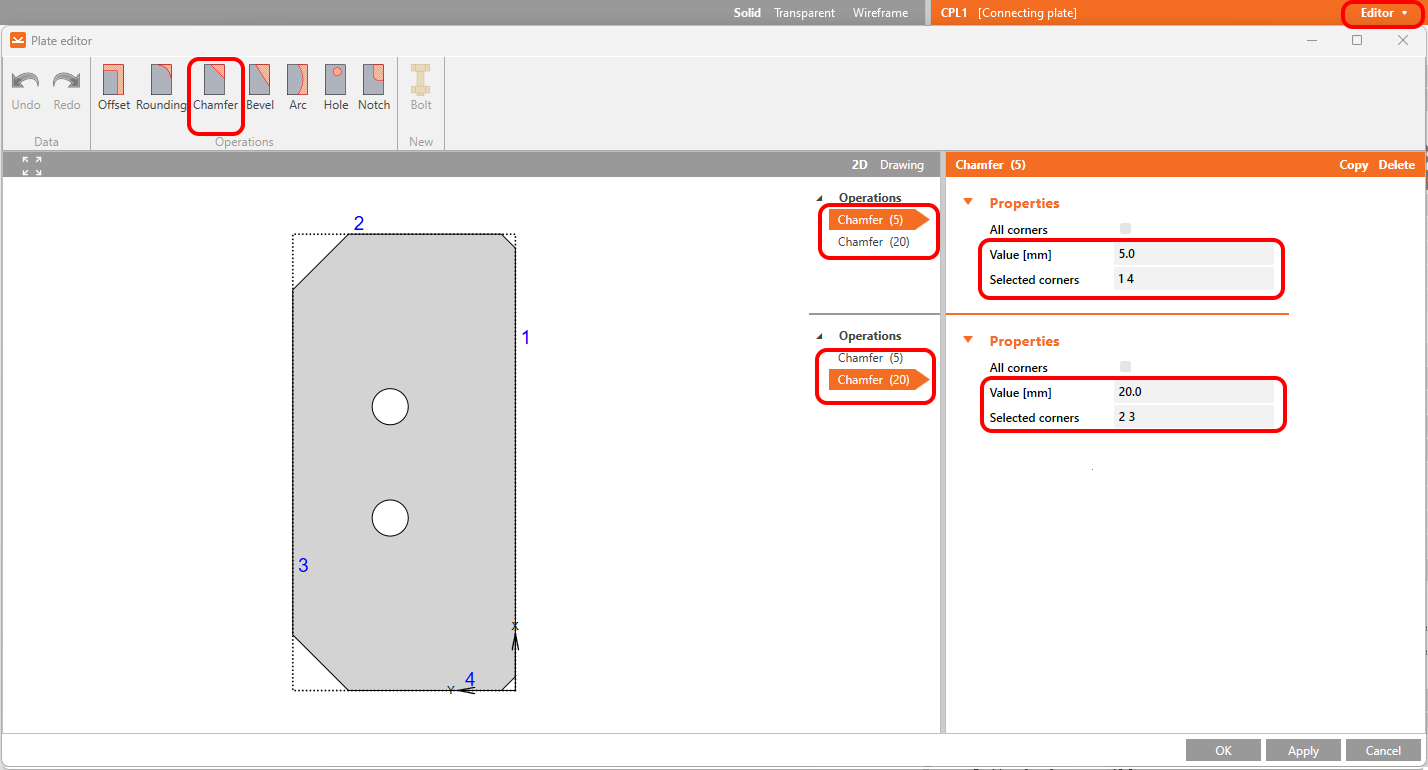 Solid Transparent Wireframe CPL1 [Connecting plate] Editor

Plate editor

Undo Redo
Data

Offset Rounding Chamfer Bevel Arc Hole Notch
Operations

Bolt
New

2D Drawing

Chamfer (5) Copy Delete

2
1
3
4
X
Y

Operations
Chamfer (5)
Chamfer (20)

Properties
All corners
Value [mm] 5.0
Selected corners 1 4

Operations
Chamfer (5)
Chamfer (20)

Properties
All corners
Value [mm] 20.0
Selected corners 2 3

OK Apply Cancel