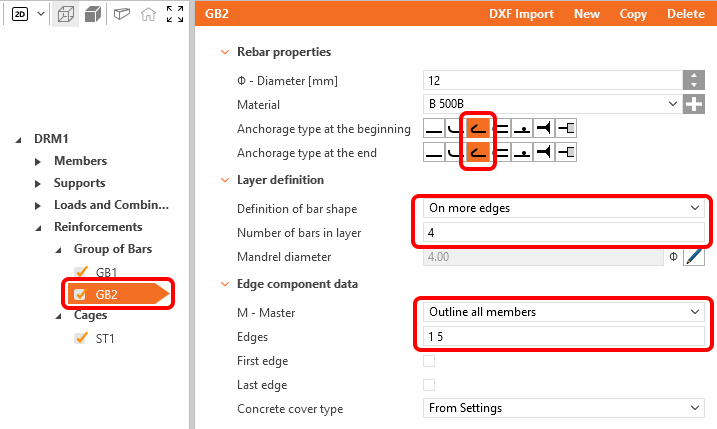 2D

DRM1
Members
Supports
Loads and Combin...
Reinforcements
Group of Bars
GB1
GB2
Cages
ST1

GB2
DXF Import
New
Copy
Delete

Rebar properties
Φ - Diameter [mm] 12
Material B 500B
Anchorage type at the beginning
Anchorage type at the end

Layer definition
Definition of bar shape On more edges
Number of bars in layer 4
Mandrel diameter 4.00 Φ

Edge component data
M - Master Outline all members
Edges 1 5
First edge
Last edge
Concrete cover type From Settings