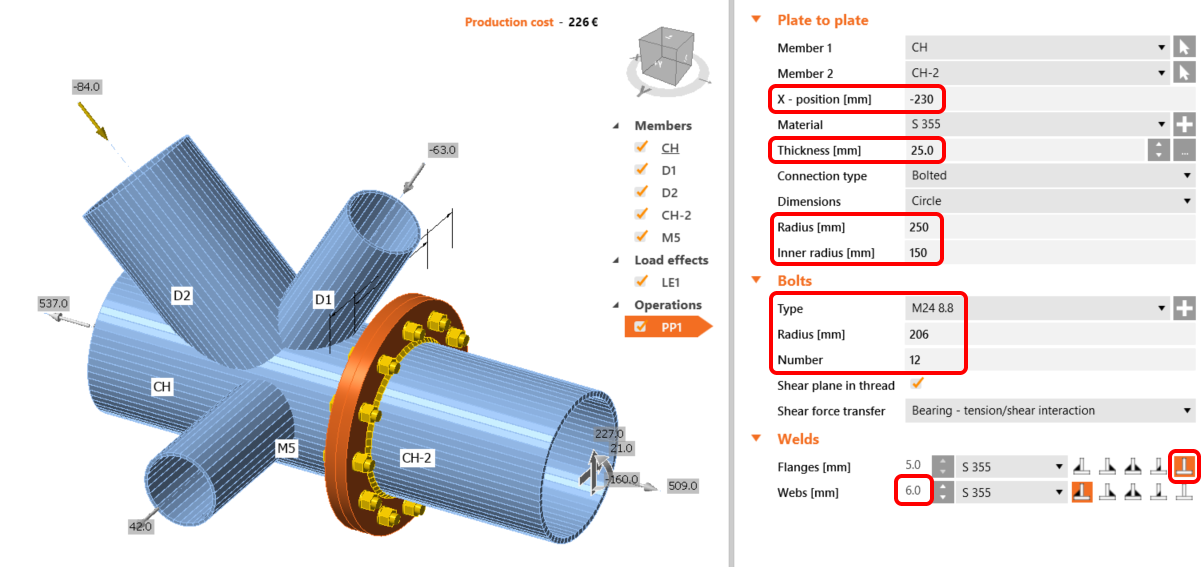 Production cost - 226 €

-84.0

-63.0

537.0

D2

D1

CH

M5

CH-2

227.0

21.0

-160.0

509.0

42.0

Members
CH
D1
D2
CH-2
M5
Load effects
LE1
Operations
PP1

Plate to plate

| | |
|---|---|
| Member 1 | CH |
| Member 2 | CH-2 |
| X - position [mm] | -230 |
| Material | S 355 |
| Thickness [mm] | 25.0 |
| Connection type | Bolted |
| Dimensions | Circle |
| Radius [mm] | 250 |
| Inner radius [mm] | 150 |

Bolts

| | |
|---|---|
| Type | M24 8.8 |
| Radius [mm] | 206 |
| Number | 12 |
| Shear plane in thread | |
| Shear force transfer | Bearing - tension/shear interaction |

Welds

| | | |
|---|---|---|
| Flanges [mm] | 5.0 | S 355 |
| Webs [mm] | 6.0 | S 355 |