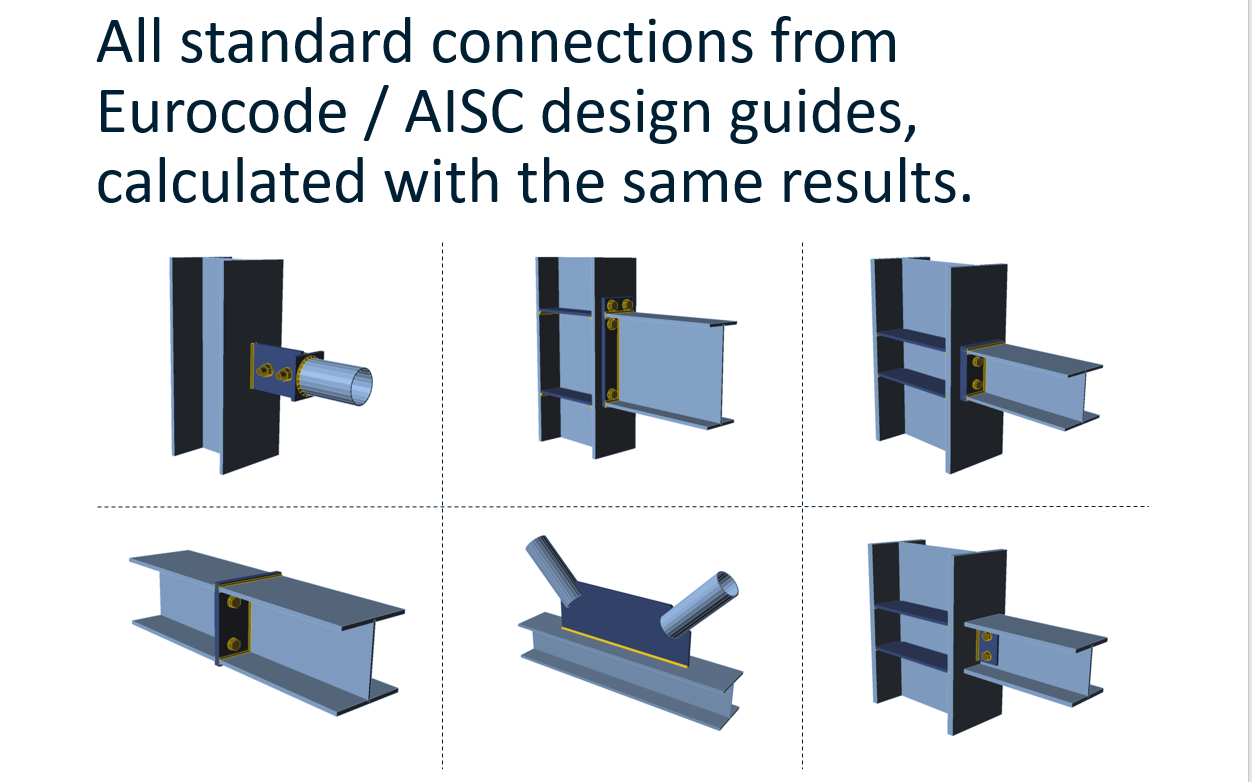 All standard connections from Eurocode / AISC design guides, calculated with the same results.