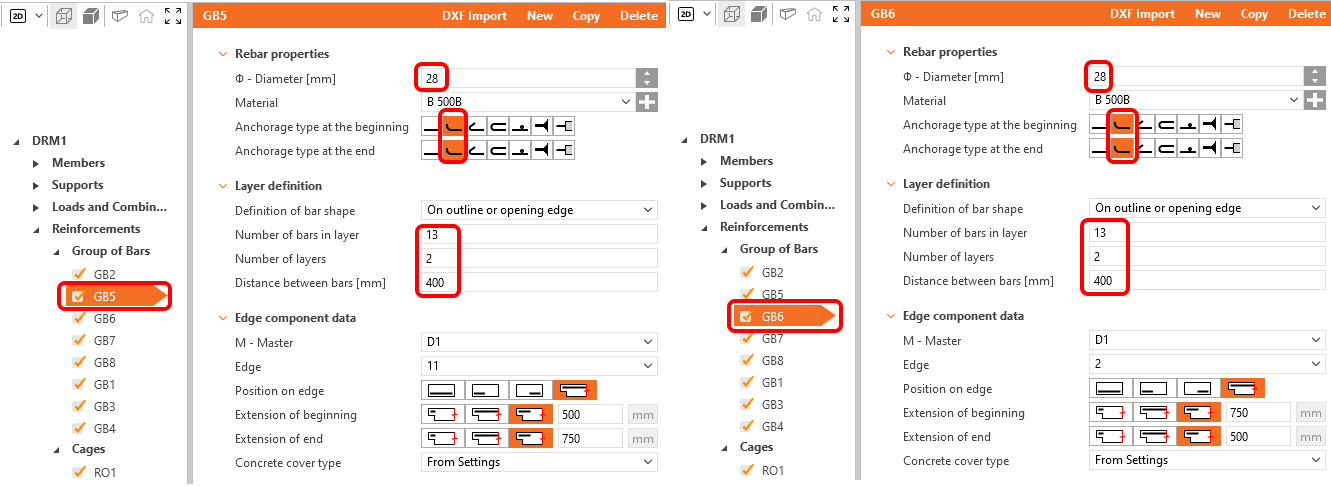 2D

DRM1
Members
Supports
Loads and Combin...
Reinforcements
Group of Bars
GB2
GB5
GB6
GB7
GB8
GB1
GB3
GB4
Cages
RO1

GB5 DXF Import New Copy Delete

Rebar properties
Φ - Diameter [mm] 28
Material B 500B
Anchorage type at the beginning
Anchorage type at the end

Layer definition
Definition of bar shape On outline or opening edge
Number of bars in layer 13
Number of layers 2
Distance between bars [mm] 400

Edge component data
M - Master D1
Edge 11
Position on edge
Extension of beginning 500 mm
Extension of end 750 mm
Concrete cover type From Settings

2D

DRM1
Members
Supports
Loads and Combin...
Reinforcements
Group of Bars
GB2
GB5
GB6
GB7
GB8
GB1
GB3
GB4
Cages
RO1

GB6 DXF Import New Copy Delete

Rebar properties
Φ - Diameter [mm] 28
Material B 500B
Anchorage type at the beginning
Anchorage type at the end

Layer definition
Definition of bar shape On outline or opening edge
Number of bars in layer 13
Number of layers 2
Distance between bars [mm] 400

Edge component data
M - Master D1
Edge 2
Position on edge
Extension of beginning 750 mm
Extension of end 500 mm
Concrete cover type From Settings