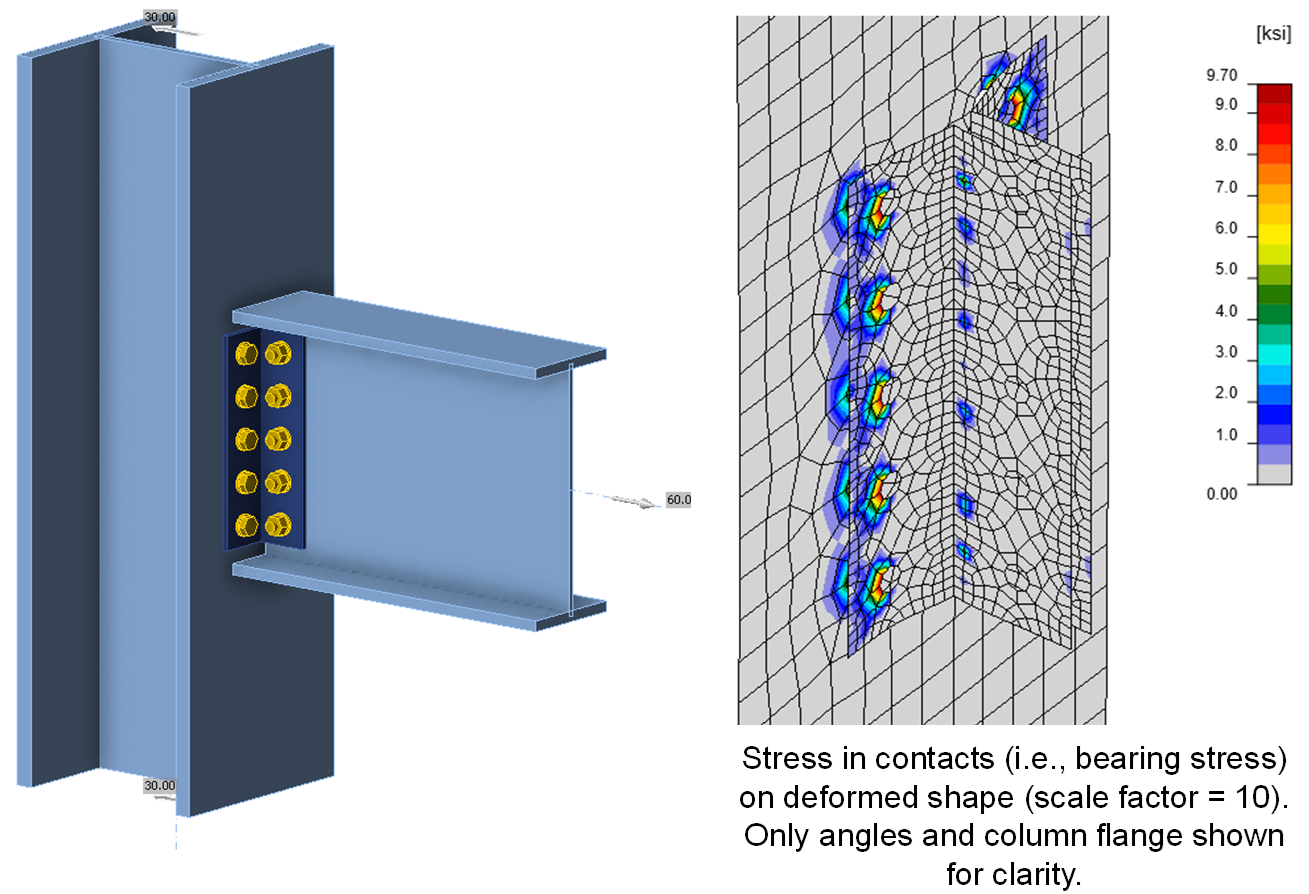 30.00

60.0

30.00

[ksi]

9.70
9.0
8.0
7.0
6.0
5.0
4.0
3.0
2.0
1.0
0.00

Stress in contacts (i.e., bearing stress) on deformed shape (scale factor = 10). Only angles and column flange shown for clarity.