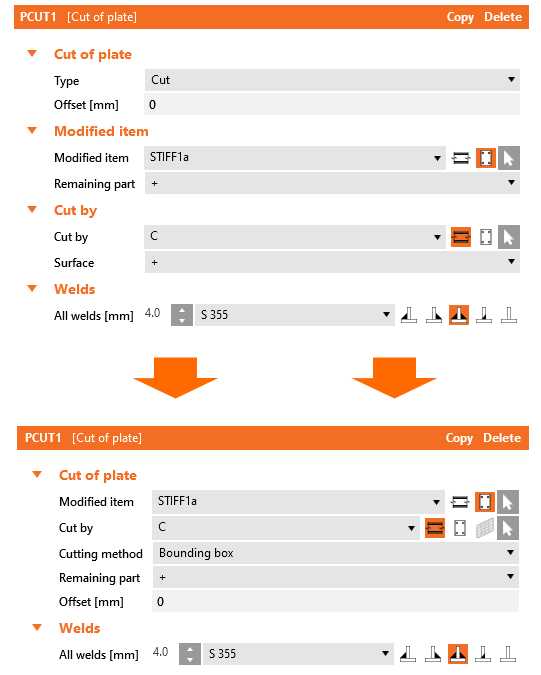 PCUT1 [Cut of plate] Copy Delete

Cut of plate

Type Cut

Offset [mm] 0

Modified item

Modified item STIFF1a

Remaining part +

Cut by

Cut by C

Surface +

Welds

All welds [mm] 4.0 S 355

PCUT1 [Cut of plate] Copy Delete

Cut of plate

Modified item STIFF1a

Cut by C

Cutting method Bounding box

Remaining part +

Offset [mm] 0

Welds

All welds [mm] 4.0 S 355