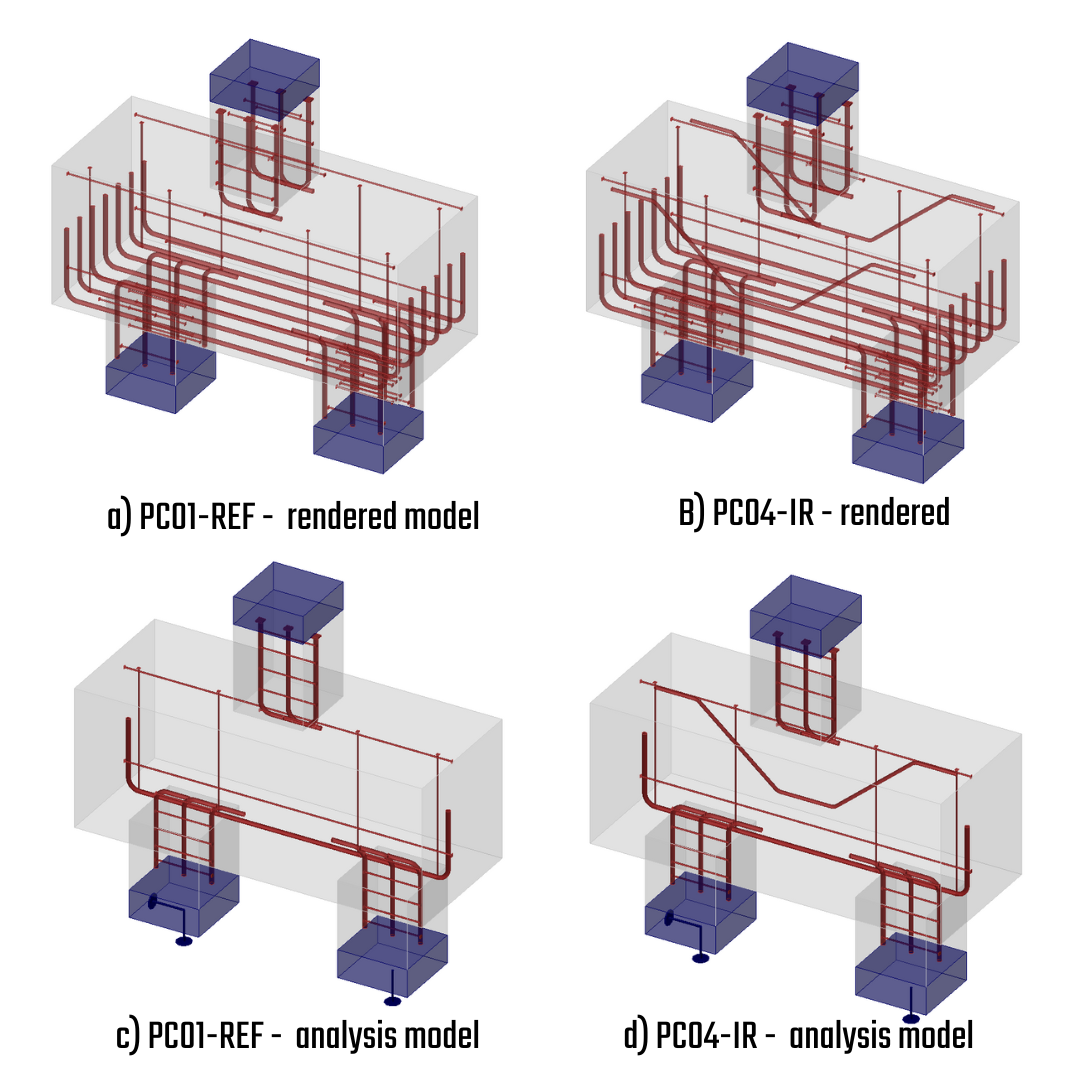 a) PC01-REF - rendered model

B) PC04-IR - rendered

c) PC01-REF - analysis model

d) PC04-IR - analysis model