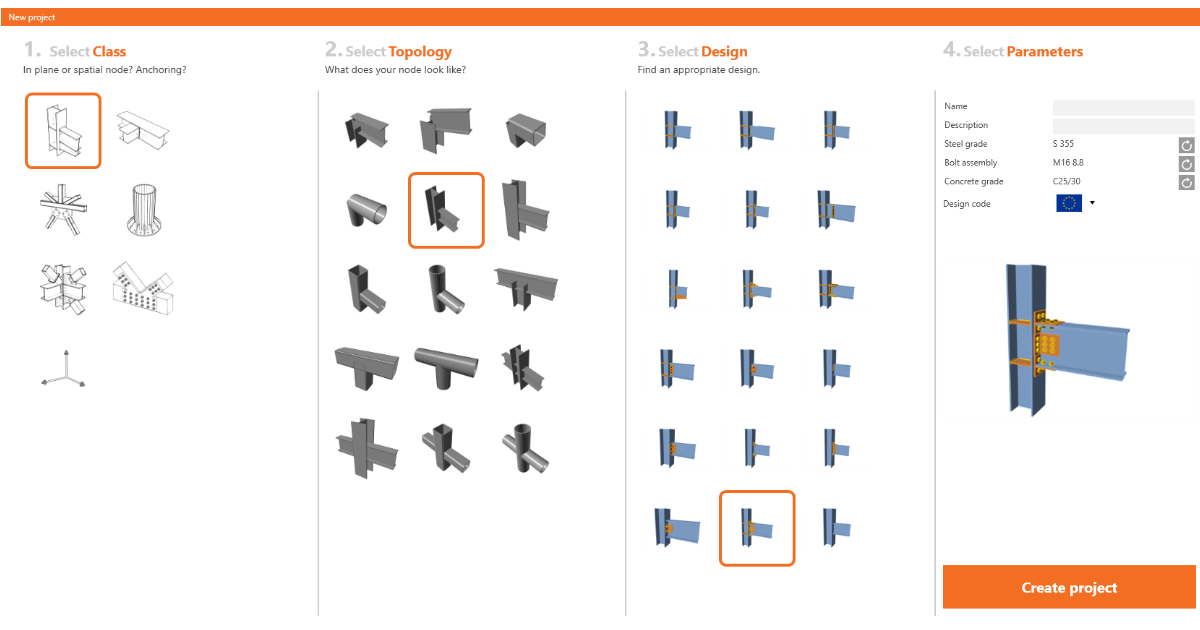 New project

1. Select Class
In plane or spatial node? Anchoring?

2. Select Topology
What does your node look like?

3. Select Design
Find an appropriate design.

4. Select Parameters

Name
Description
Steel grade S 355
Bolt assembly M16 8.8
Concrete grade C25/30
Design code

Create project