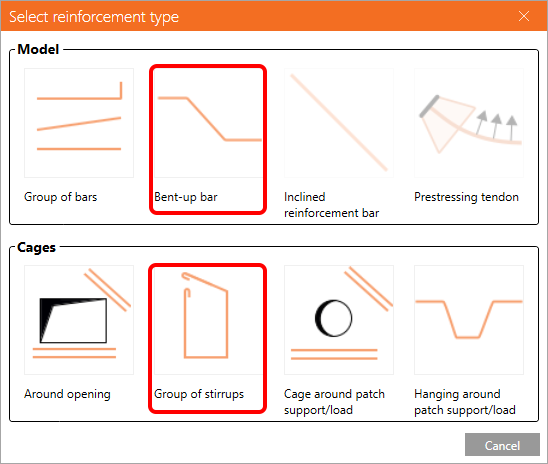 Select reinforcement type

Model

Group of bars

Bent-up bar

Inclined reinforcement bar

Prestressing tendon

Cages

Around opening

Group of stirrups

Cage around patch support/load

Hanging around patch support/load

Cancel