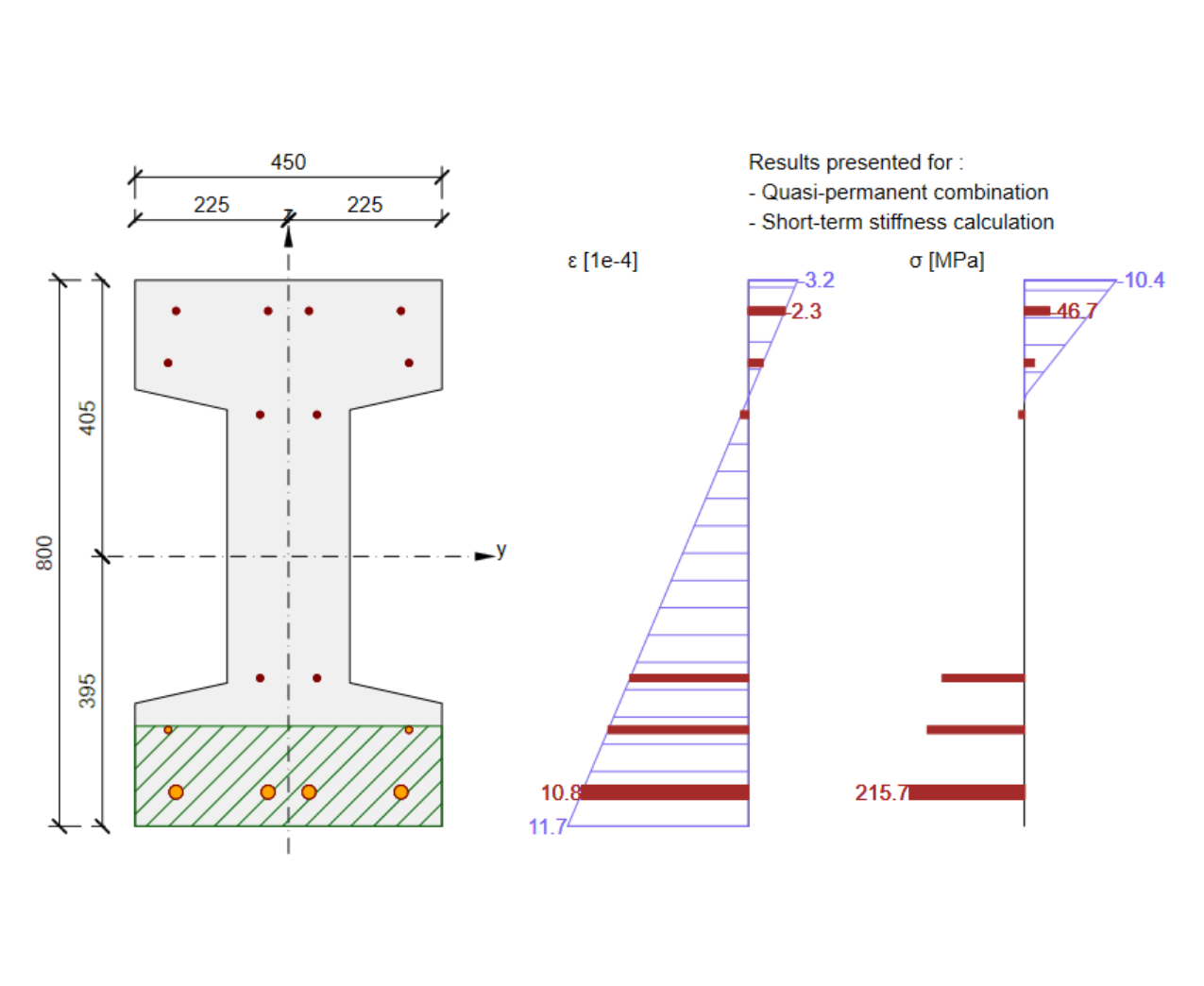 450

225

225

z

405

800

395

y

Results presented for :
- Quasi-permanent combination
- Short-term stiffness calculation

ε [1e-4]

-3.2

-2.3

10.8

11.7

σ [MPa]

-10.4

-46.7

215.7