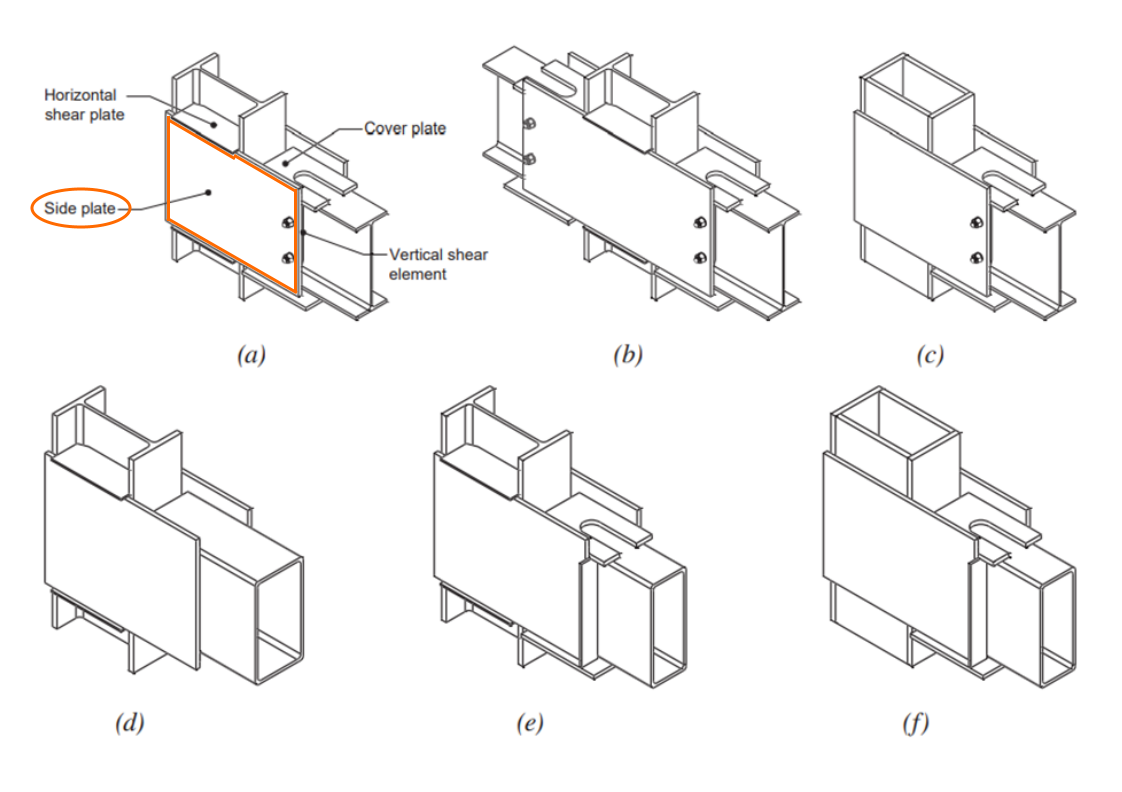 Horizontal shear plate

Cover plate

Side plate

Vertical shear element

(a)

(b)

(c)

(d)

(e)

(f)