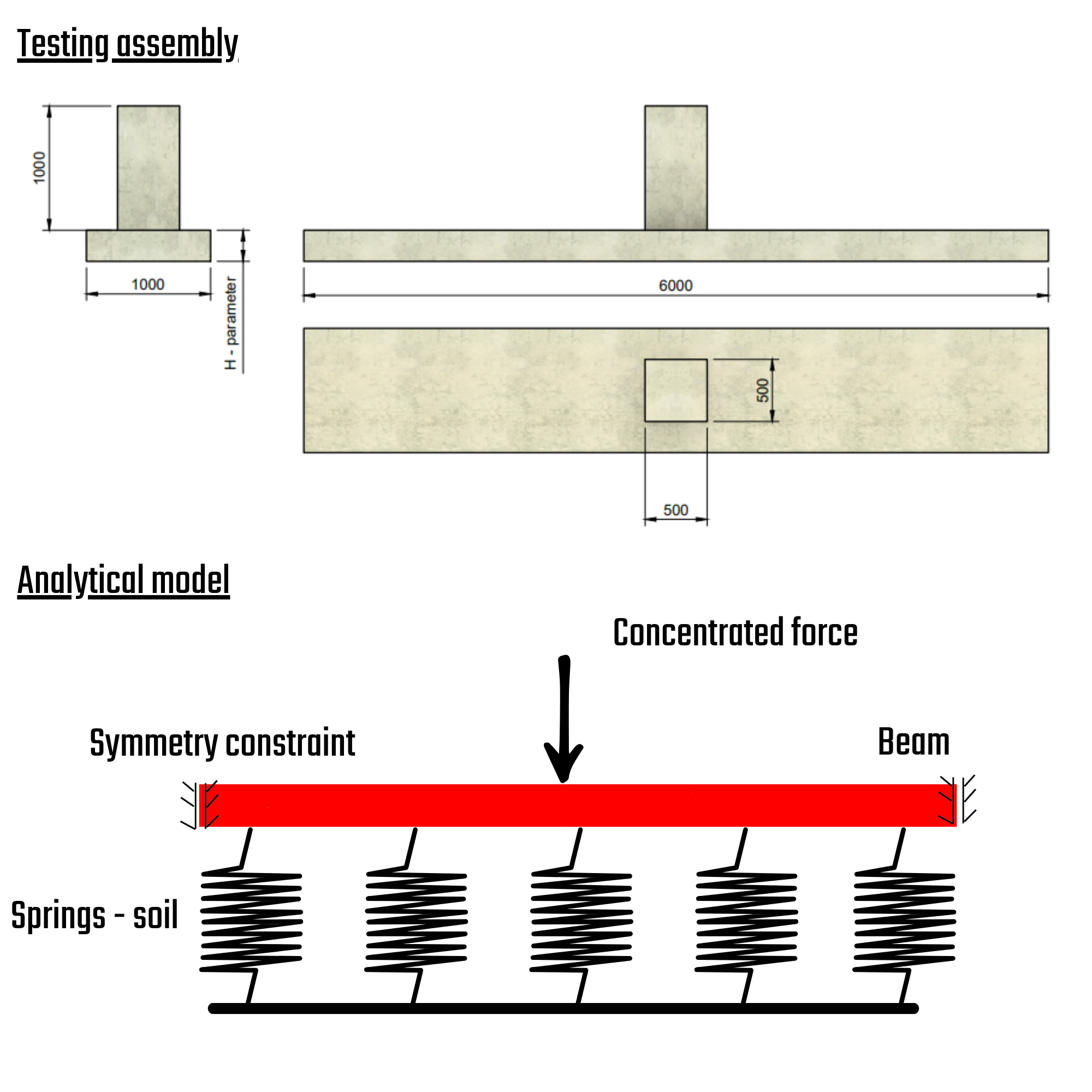 Testing assembly

1000

1000

H - parameter

6000

500

500

Analytical model

Concentrated force

Symmetry constraint

Beam

Springs - soil