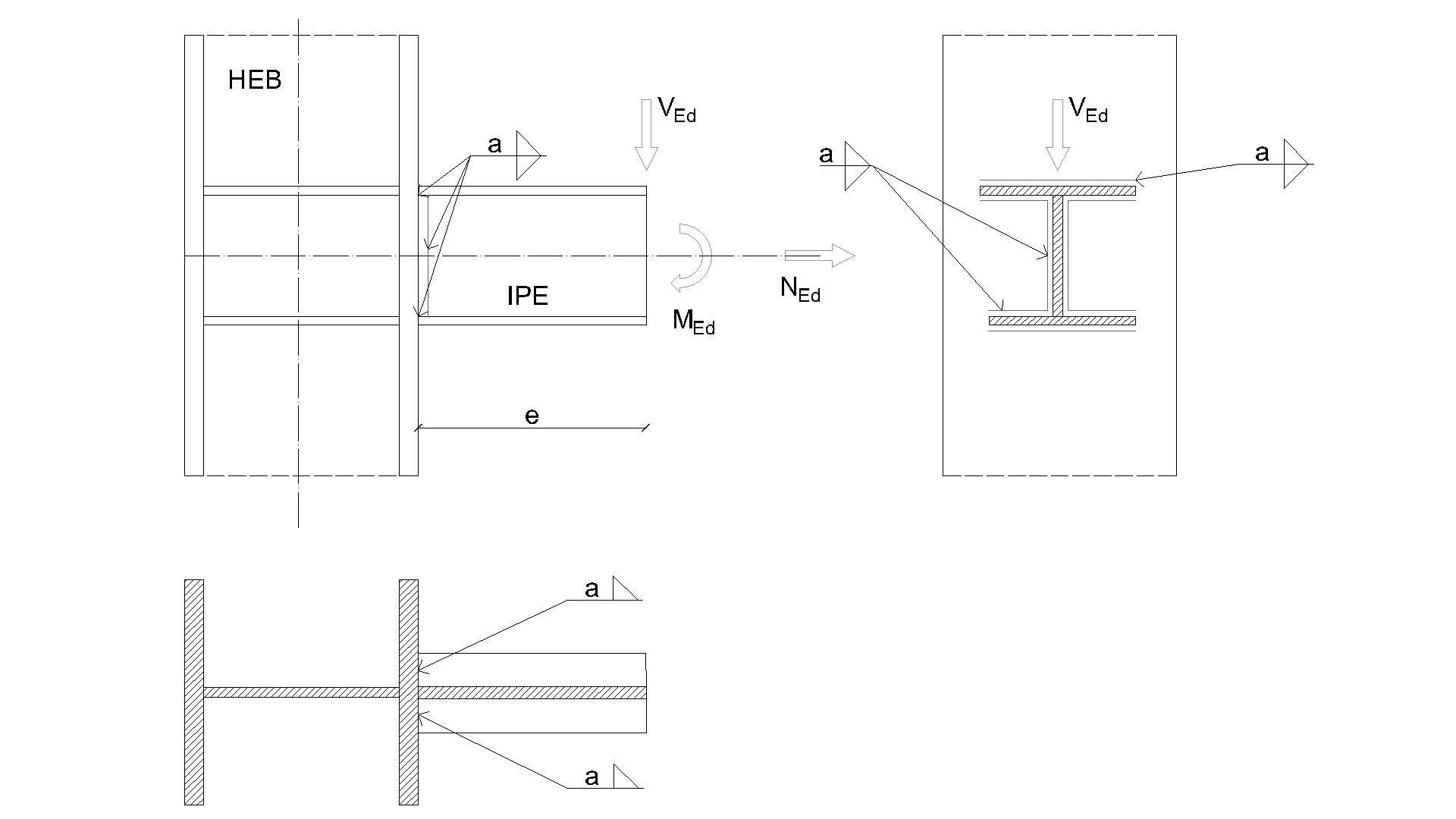 HEB

$V_{Ed}$

a

IPE

$M_{Ed}$

$N_{Ed}$

e

a

$V_{Ed}$

a

a

a