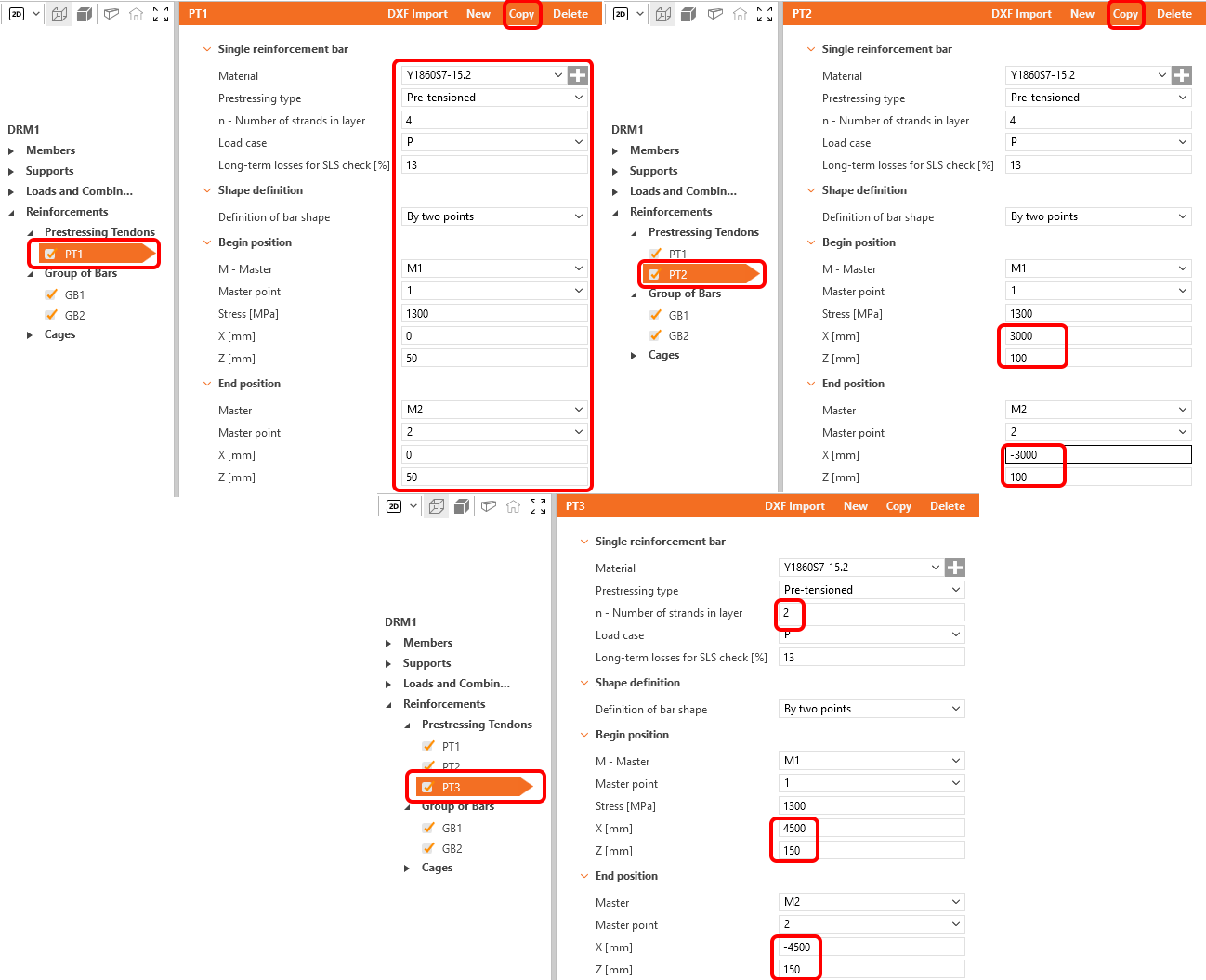 2D

DRM1
Members
Supports
Loads and Combin...
Reinforcements
Prestressing Tendons
PT1
Group of Bars
GB1
GB2
Cages

PT1 DXF Import New Copy Delete

Single reinforcement bar
Material Y1860S7-15.2
Prestressing type Pre-tensioned
n - Number of strands in layer 4
Load case P
Long-term losses for SLS check [%] 13
Shape definition
Definition of bar shape By two points
Begin position
M - Master M1
Master point 1
Stress [MPa] 1300
X [mm] 0
Z [mm] 50
End position
Master M2
Master point 2
X [mm] 0
Z [mm] 50

2D

DRM1
Members
Supports
Loads and Combin...
Reinforcements
Prestressing Tendons
PT1
PT2
Group of Bars
GB1
GB2
Cages

PT2 DXF Import New Copy Delete

Single reinforcement bar
Material Y1860S7-15.2
Prestressing type Pre-tensioned
n - Number of strands in layer 4
Load case P
Long-term losses for SLS check [%] 13
Shape definition
Definition of bar shape By two points
Begin position
M - Master M1
Master point 1
Stress [MPa] 1300
X [mm] 3000
Z [mm] 100
End position
Master M2
Master point 2
X [mm] -3000
Z [mm] 100

2D

DRM1
Members
Supports
Loads and Combin...
Reinforcements
Prestressing Tendons
PT1
PT2
PT3
Group of Bars
GB1
GB2
Cages

PT3 DXF Import New Copy Delete

Single reinforcement bar
Material Y1860S7-15.2
Prestressing type Pre-tensioned
n - Number of strands in layer 2
Load case P
Long-term losses for SLS check [%] 13
Shape definition
Definition of bar shape By two points
Begin position
M - Master M1
Master point 1
Stress [MPa] 1300
X [mm] 4500
Z [mm] 150
End position
Master M2
Master point 2
X [mm] -4500
Z [mm] 150