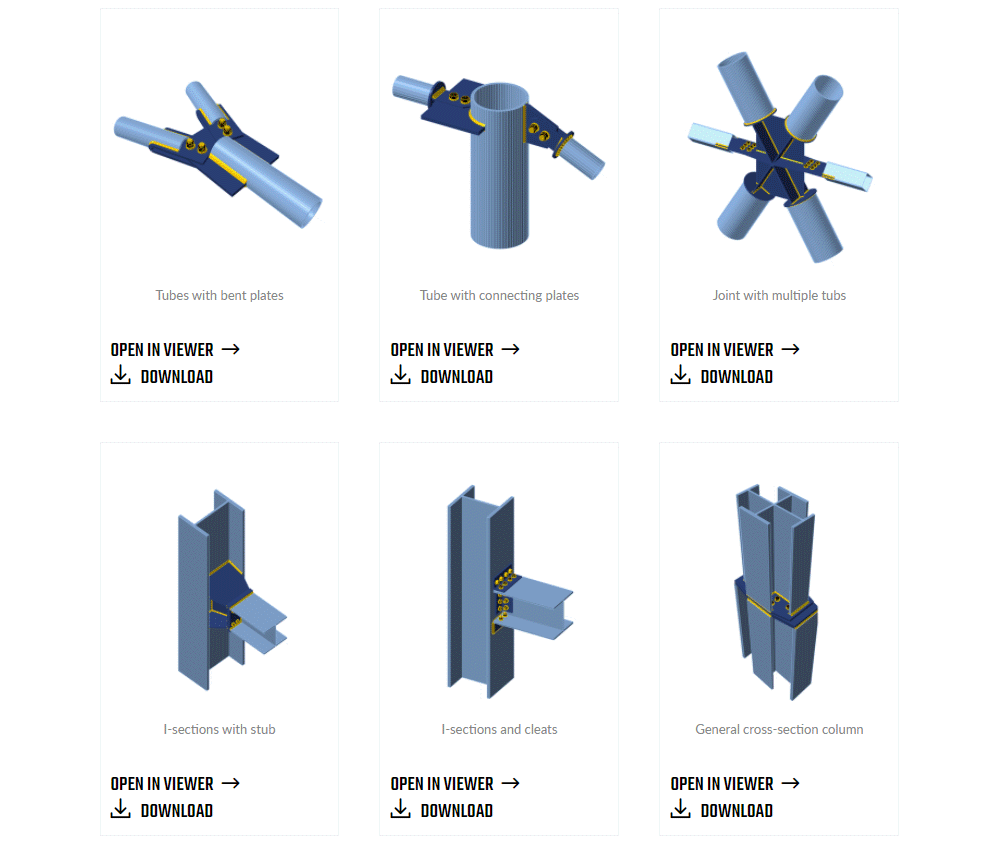 Tubes with bent plates

OPEN IN VIEWER →
DOWNLOAD

Tube with connecting plates

OPEN IN VIEWER →
DOWNLOAD

Joint with multiple tubs

OPEN IN VIEWER →
DOWNLOAD

I-sections with stub

OPEN IN VIEWER →
DOWNLOAD

I-sections and cleats

OPEN IN VIEWER →
DOWNLOAD

General cross-section column

OPEN IN VIEWER →
DOWNLOAD