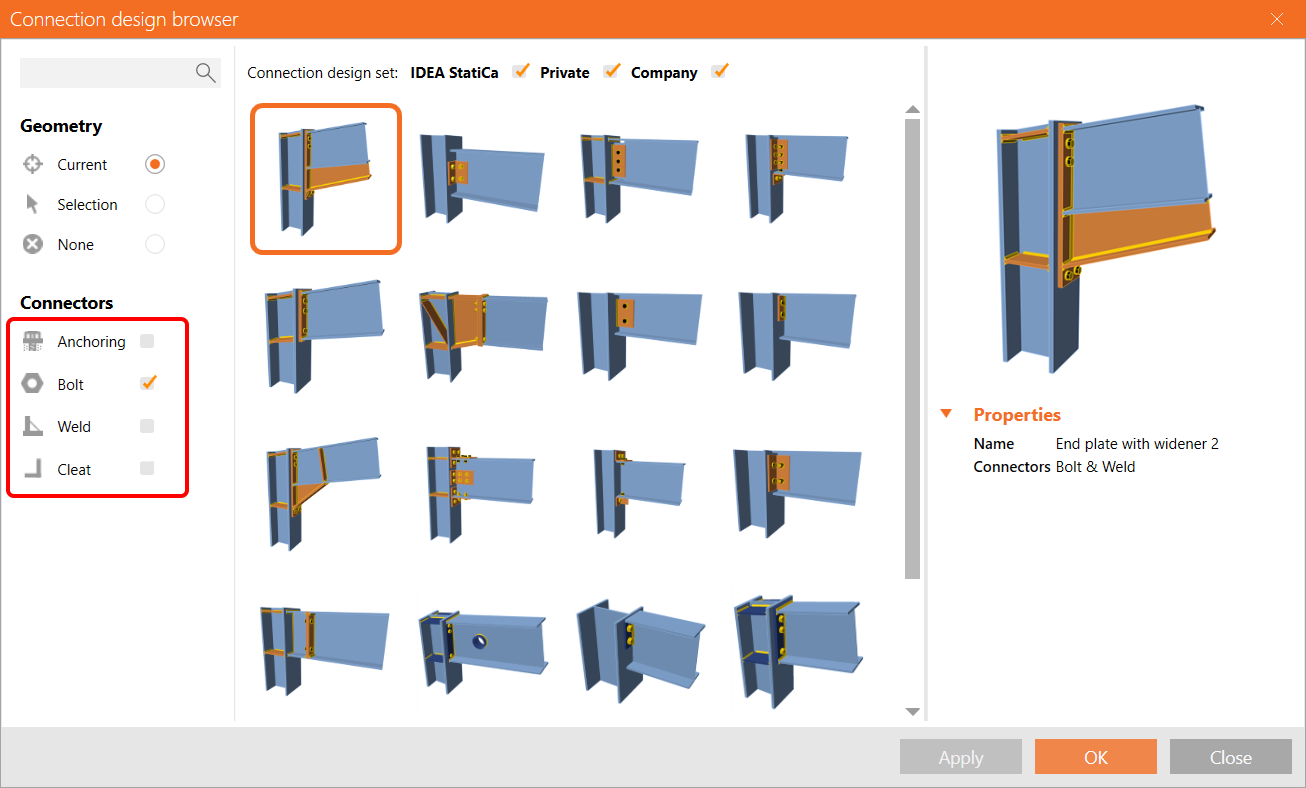 Connection design browser

Geometry
Current
Selection
None

Connectors
Anchoring
Bolt
Weld
Cleat

Connection design set: IDEA StatiCa Private Company

Properties
Name End plate with widener 2
Connectors Bolt & Weld

Apply OK Close