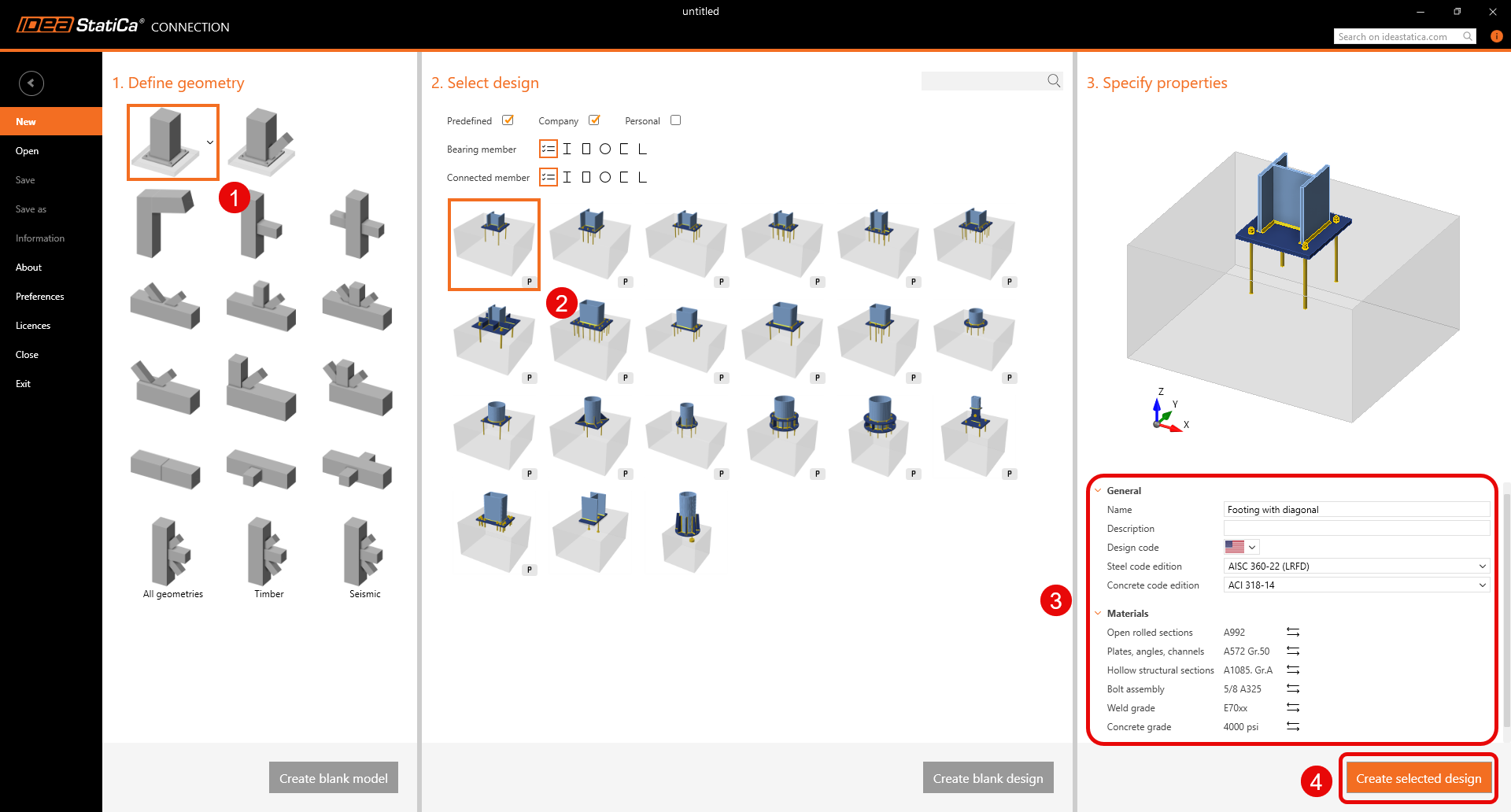 IDEA StatiCa® CONNECTION

untitled

Search on ideastatica.com

New
Open
Save
Save as
Information
About
Preferences
Licences
Close
Exit

1. Define geometry

1

All geometries
Timber
Seismic

Create blank model

2. Select design

Predefined
Company
Personal

Bearing member

Connected member

2

P P P P P P
P P P P P P
P P P P P P
P

Create blank design

3. Specify properties

Z
Y
X

3

General
Name Footing with diagonal
Description
Design code
Steel code edition AISC 360-22 (LRFD)
Concrete code edition ACI 318-14

Materials
Open rolled sections A992
Plates, angles, channels A572 Gr.50
Hollow structural sections A1085. Gr.A
Bolt assembly 5/8 A325
Weld grade E70xx
Concrete grade 4000 psi

4

Create selected design