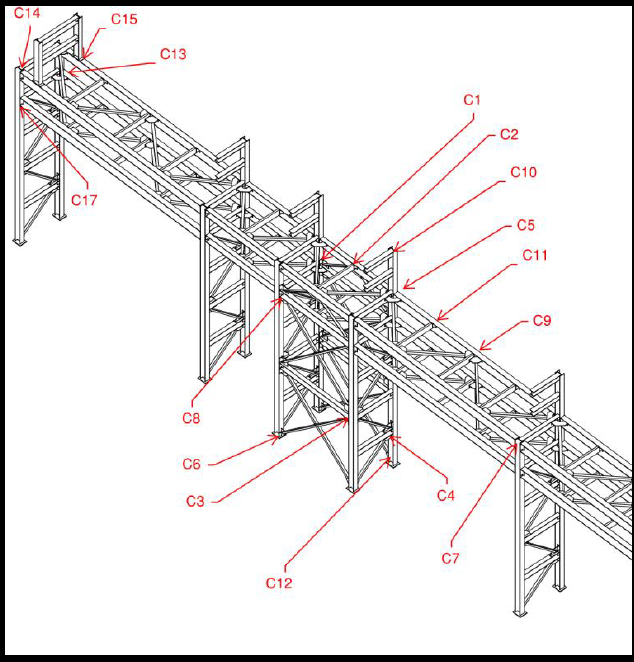 C14
C15
C13
C1
C2
C10
C5
C11
C9
C17
C8
C6
C3
C4
C12
C7