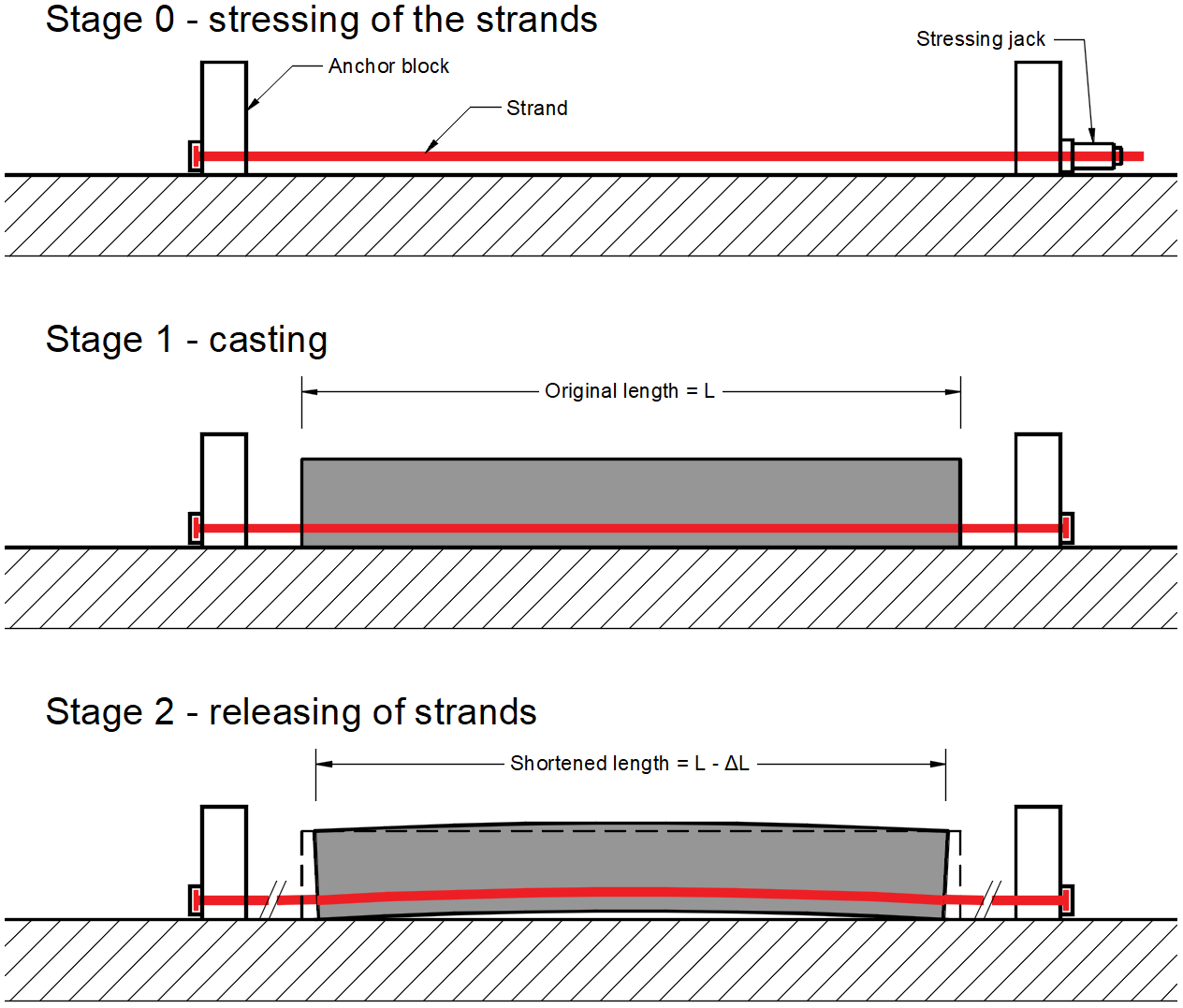 Stage 0 - stressing of the strands

Stressing jack

Anchor block

Strand

Stage 1 - casting

Original length = L

Stage 2 - releasing of strands

Shortened length = L - ΔL