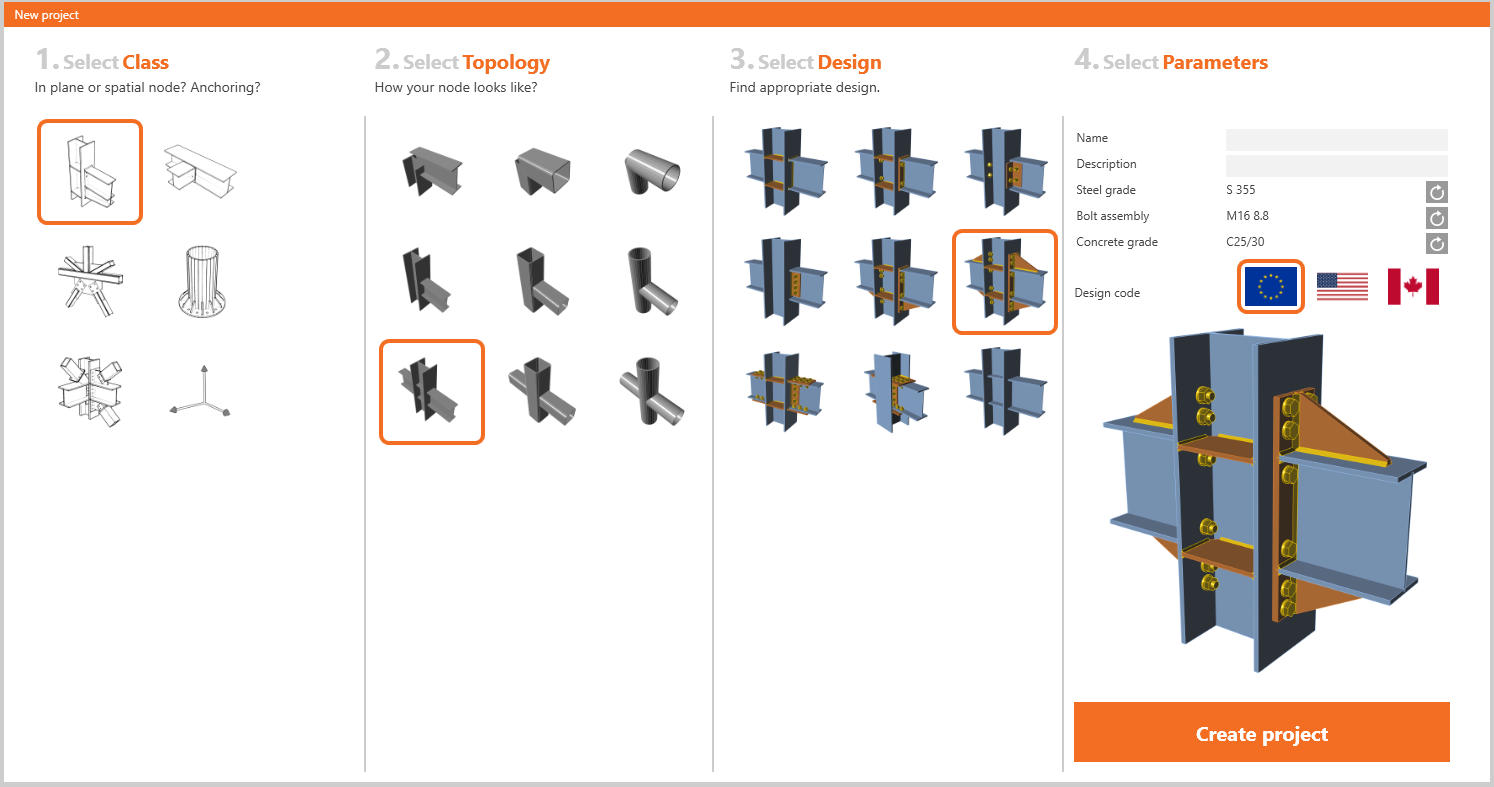 New project

1. Select Class
In plane or spatial node? Anchoring?

2. Select Topology
How your node looks like?

3. Select Design
Find appropriate design.

4. Select Parameters

Name
Description
Steel grade S 355
Bolt assembly M16 8.8
Concrete grade C25/30
Design code

Create project