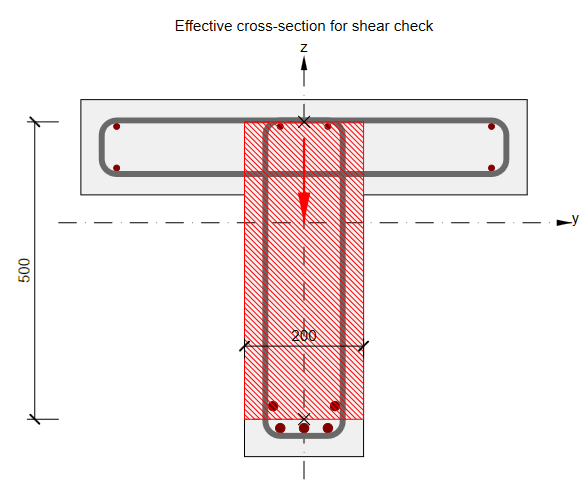 Effective cross-section for shear check

z

y

500

200