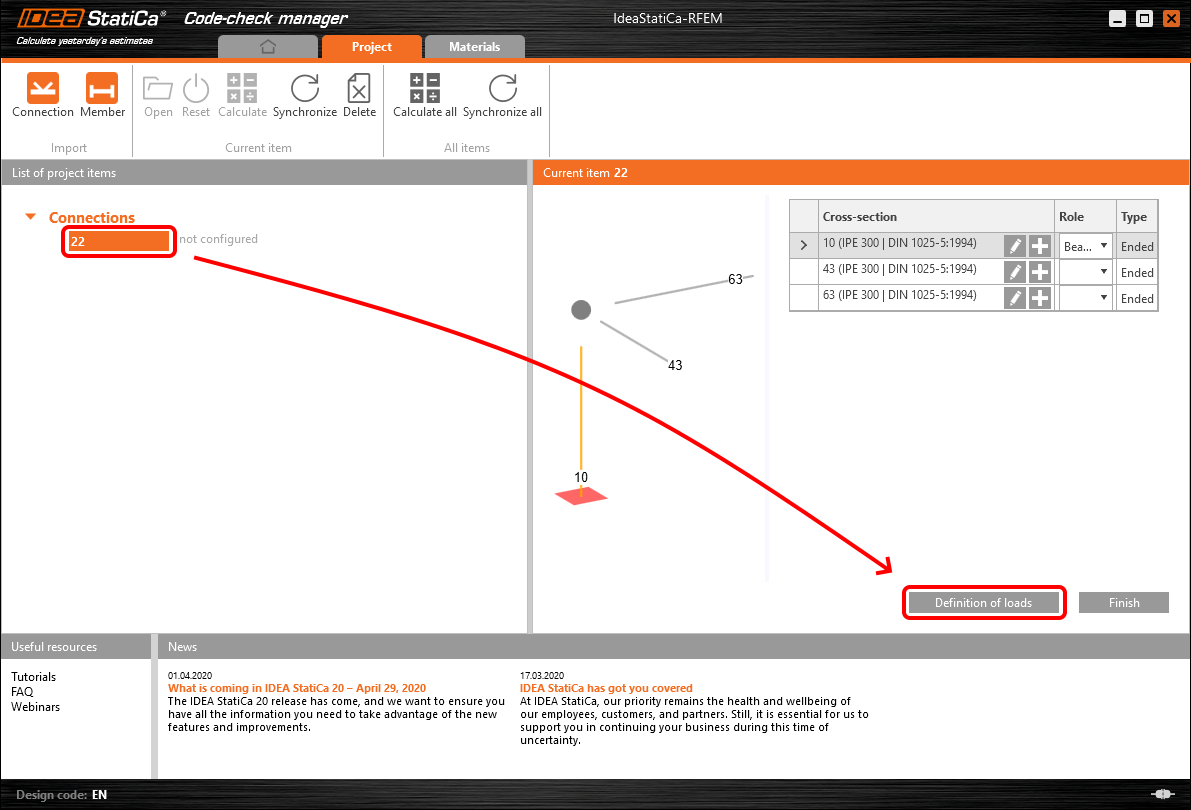 IDEA StatiCa® Code-check manager
Calculate yesterday's estimates

IdeaStatiCa-RFEM

Project Materials

Connection Member
Import

Open Reset Calculate Synchronize Delete
Current item

Calculate all Synchronize all
All items

List of project items

Connections
22 not configured

Current item 22

63
43
10

| | Cross-section | Role | Type |
|---|---|---|---|
| > | 10 (IPE 300 \| DIN 1025-5:1994) | Bea... | Ended |
| | 43 (IPE 300 \| DIN 1025-5:1994) | | Ended |
| | 63 (IPE 300 \| DIN 1025-5:1994) | | Ended |

Definition of loads
Finish

Useful resources
Tutorials
FAQ
Webinars

News

01.04.2020
What is coming in IDEA StatiCa 20 – April 29, 2020
The IDEA StatiCa 20 release has come, and we want to ensure you have all the information you need to take advantage of the new features and improvements.

17.03.2020
IDEA StatiCa has got you covered
At IDEA StatiCa, our priority remains the health and wellbeing of our employees, customers, and partners. Still, it is essential for us to support you in continuing your business during this time of uncertainty.

Design code: EN