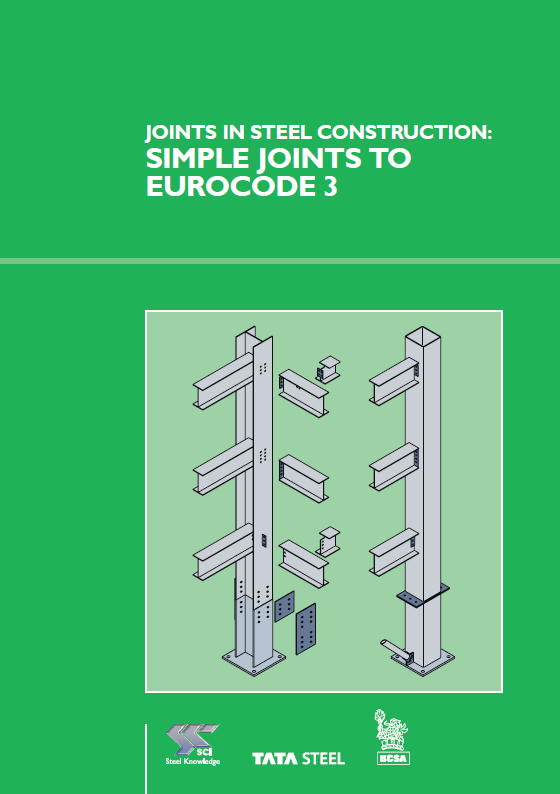 JOINTS IN STEEL CONSTRUCTION:
SIMPLE JOINTS TO EUROCODE 3

SCI
Steel Knowledge

TATA STEEL

BCSA