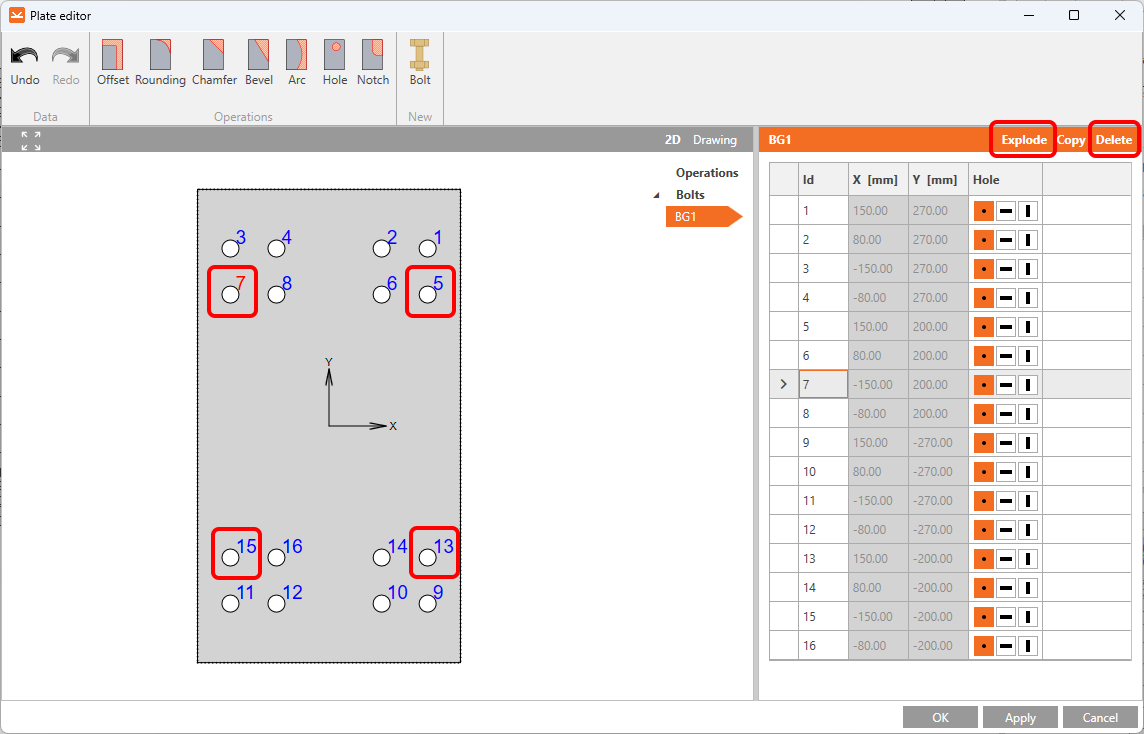 Plate editor

Undo Redo
Data

Offset Rounding Chamfer Bevel Arc Hole Notch
Operations

Bolt
New

2D Drawing

3 4 2 1
7 8 6 5

Y
X

15 16 14 13
11 12 10 9

Operations
Bolts
BG1

BG1 Explode Copy Delete

| Id | X [mm] | Y [mm] | Hole |
|---|---|---|---|
| 1 | 150.00 | 270.00 | |
| 2 | 80.00 | 270.00 | |
| 3 | -150.00 | 270.00 | |
| 4 | -80.00 | 270.00 | |
| 5 | 150.00 | 200.00 | |
| 6 | 80.00 | 200.00 | |
| 7 | -150.00 | 200.00 | |
| 8 | -80.00 | 200.00 | |
| 9 | 150.00 | -270.00 | |
| 10 | 80.00 | -270.00 | |
| 11 | -150.00 | -270.00 | |
| 12 | -80.00 | -270.00 | |
| 13 | 150.00 | -200.00 | |
| 14 | 80.00 | -200.00 | |
| 15 | -150.00 | -200.00 | |
| 16 | -80.00 | -200.00 | |

OK Apply Cancel