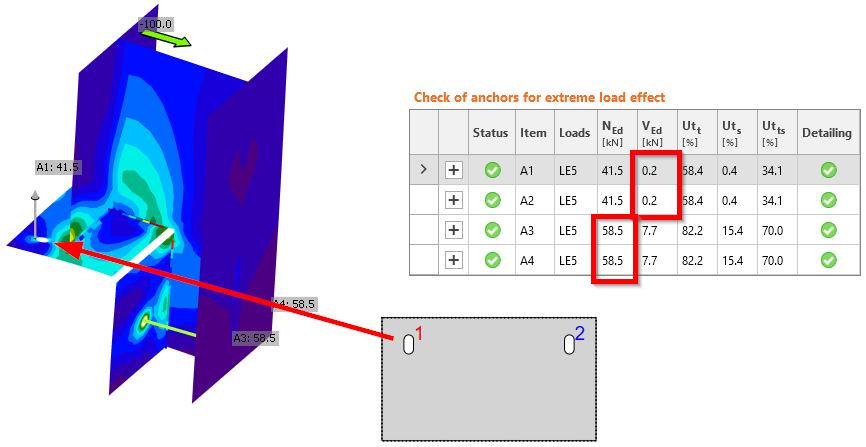 -100.0

A1: 41.5

A4: 58.5

A3: 58.5

Check of anchors for extreme load effect

| | | Status | Item | Loads | $N_{Ed}$ [kN] | $V_{Ed}$ [kN] | $Ut_t$ [%] | $Ut_s$ [%] | $Ut_{ts}$ [%] | Detailing |
|---|---|---|---|---|---|---|---|---|---|---|
| > | + | | A1 | LE5 | 41.5 | 0.2 | 58.4 | 0.4 | 34.1 | |
| | + | | A2 | LE5 | 41.5 | 0.2 | 58.4 | 0.4 | 34.1 | |
| | + | | A3 | LE5 | 58.5 | 7.7 | 82.2 | 15.4 | 70.0 | |
| | + | | A4 | LE5 | 58.5 | 7.7 | 82.2 | 15.4 | 70.0 | |

1

2