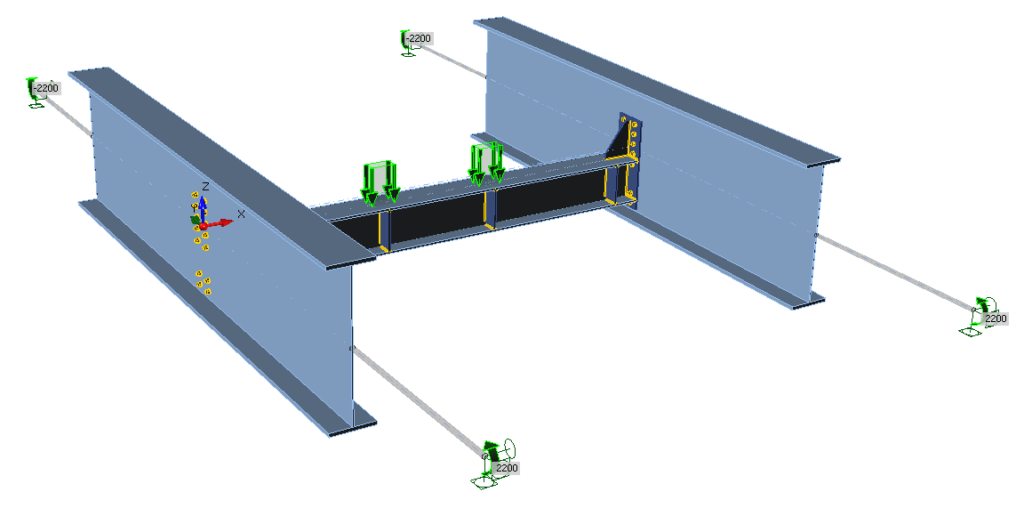 -2200
-2200
Z
X
2200
2200