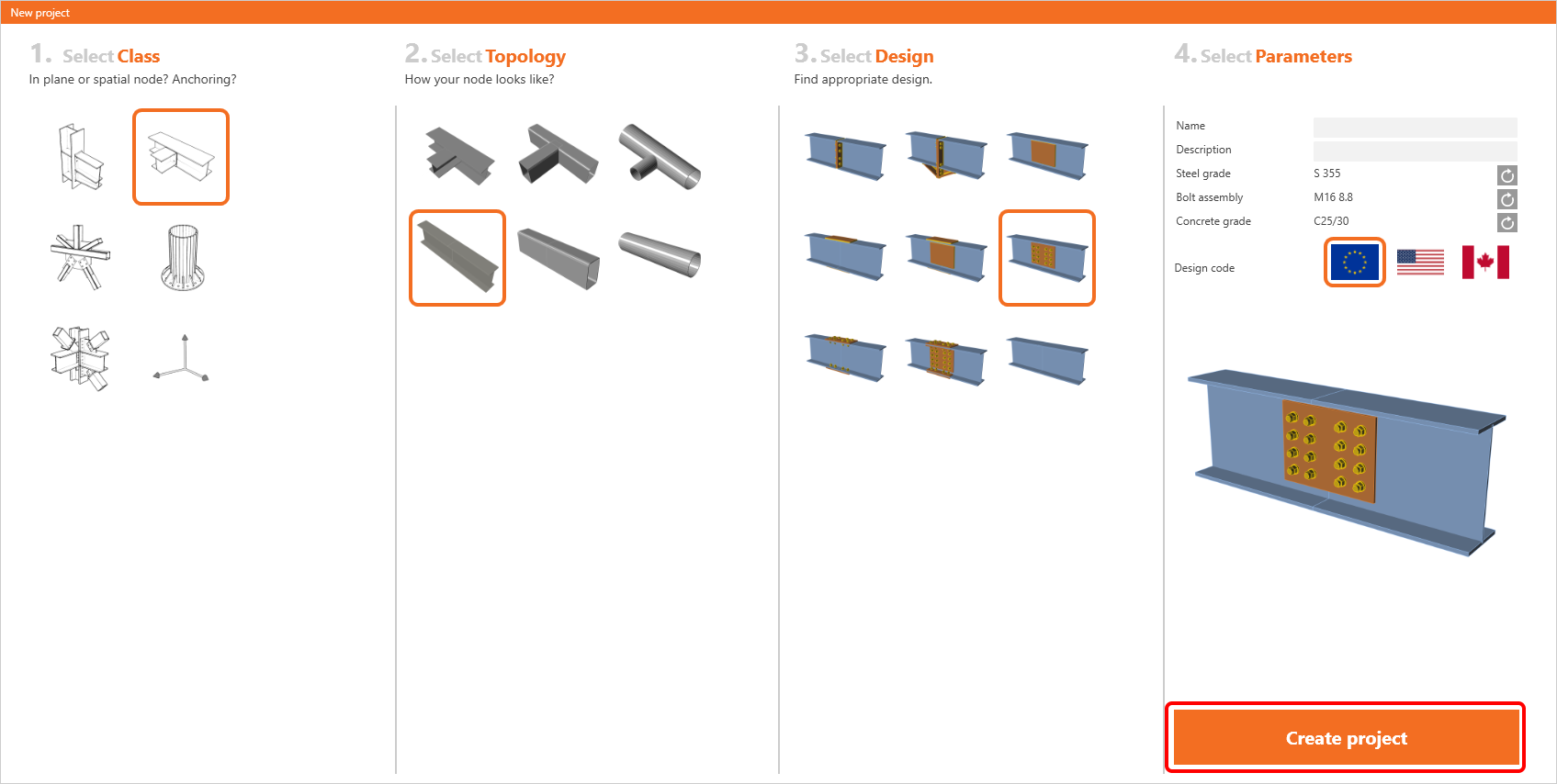 New project

1. Select Class
In plane or spatial node? Anchoring?

2. Select Topology
How your node looks like?

3. Select Design
Find appropriate design.

4. Select Parameters

Name
Description
Steel grade S 355
Bolt assembly M16 8.8
Concrete grade C25/30
Design code

Create project