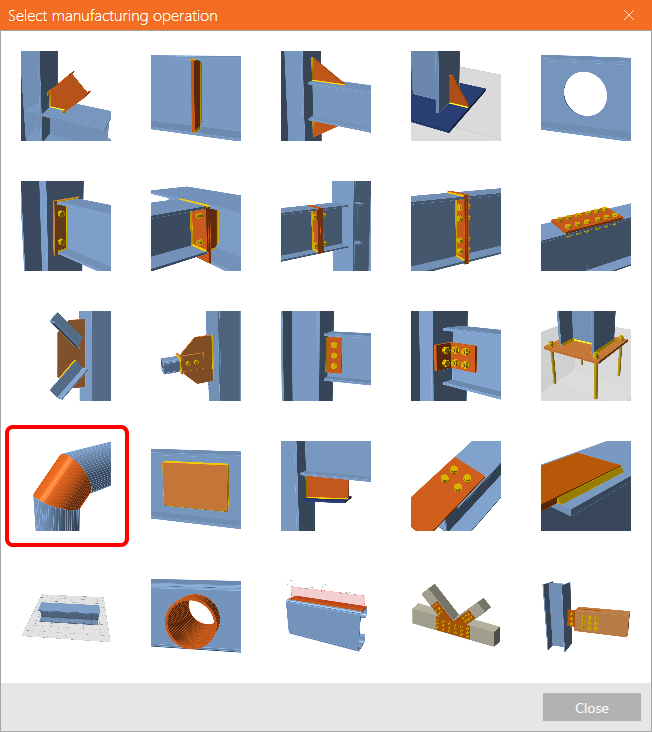 Select manufacturing operation

Close