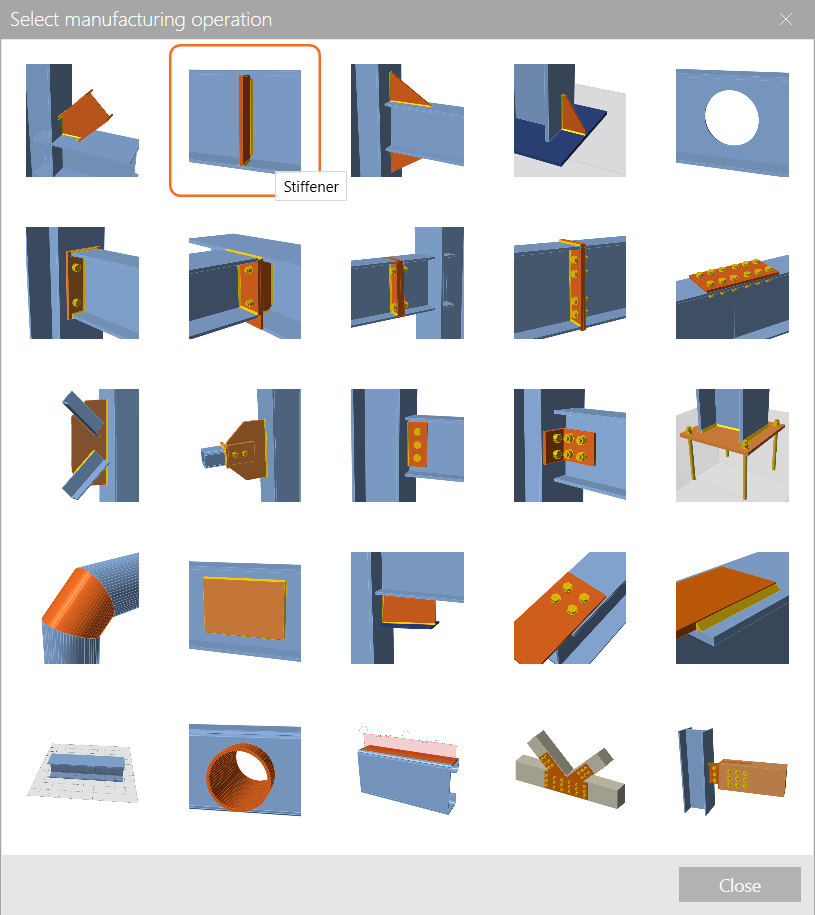 Select manufacturing operation

Stiffener

Close