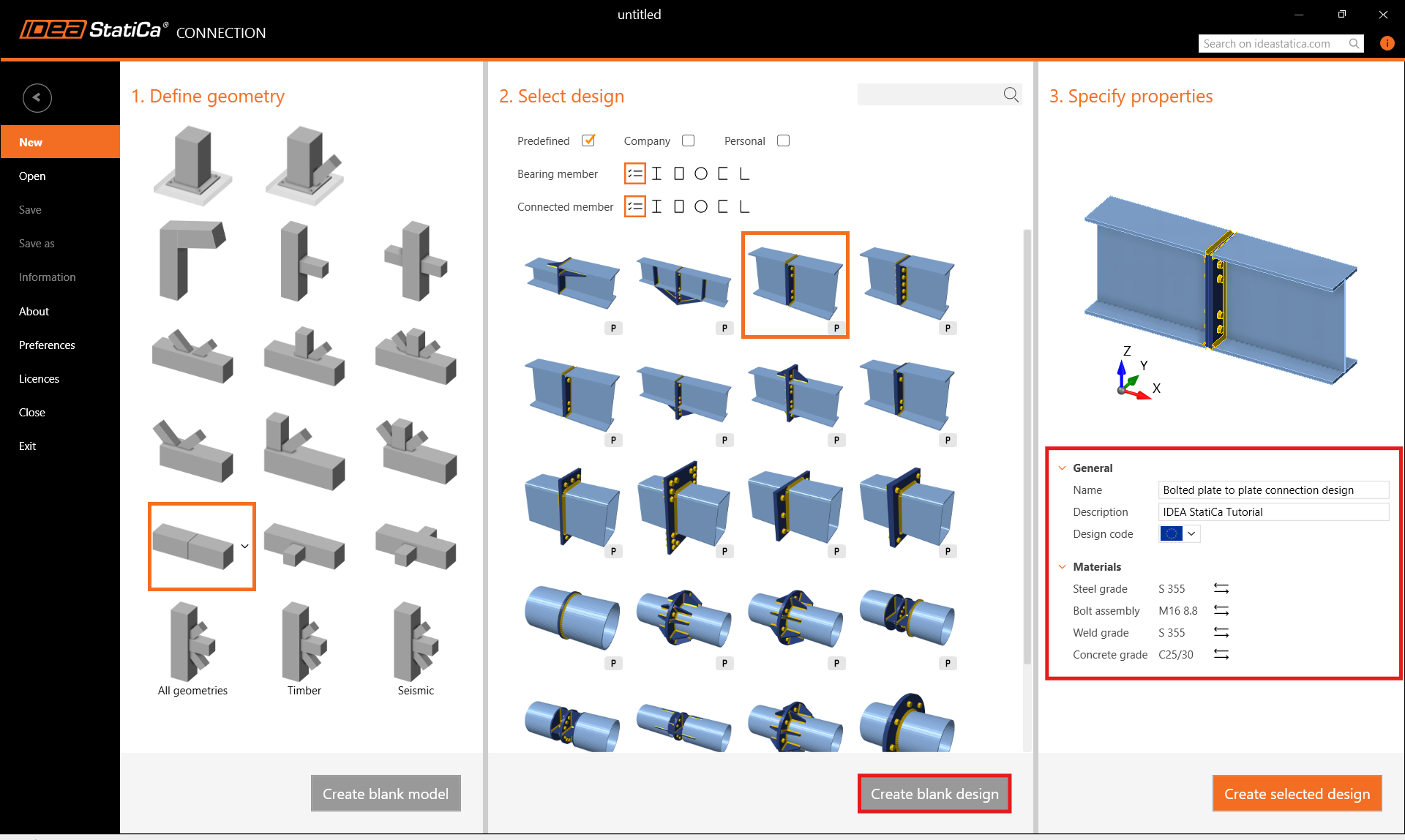 IDEA StatiCa® CONNECTION

untitled

Search on ideastatica.com

New
Open
Save
Save as
Information
About
Preferences
Licences
Close
Exit

1. Define geometry

All geometries
Timber
Seismic

Create blank model

2. Select design

Predefined
Company
Personal

Bearing member

Connected member

P
P
P
P
P
P
P
P
P
P
P
P
P
P
P
P

Create blank design

3. Specify properties

Z
Y
X

General
Name Bolted plate to plate connection design
Description IDEA StatiCa Tutorial
Design code

Materials
Steel grade S 355
Bolt assembly M16 8.8
Weld grade S 355
Concrete grade C25/30

Create selected design