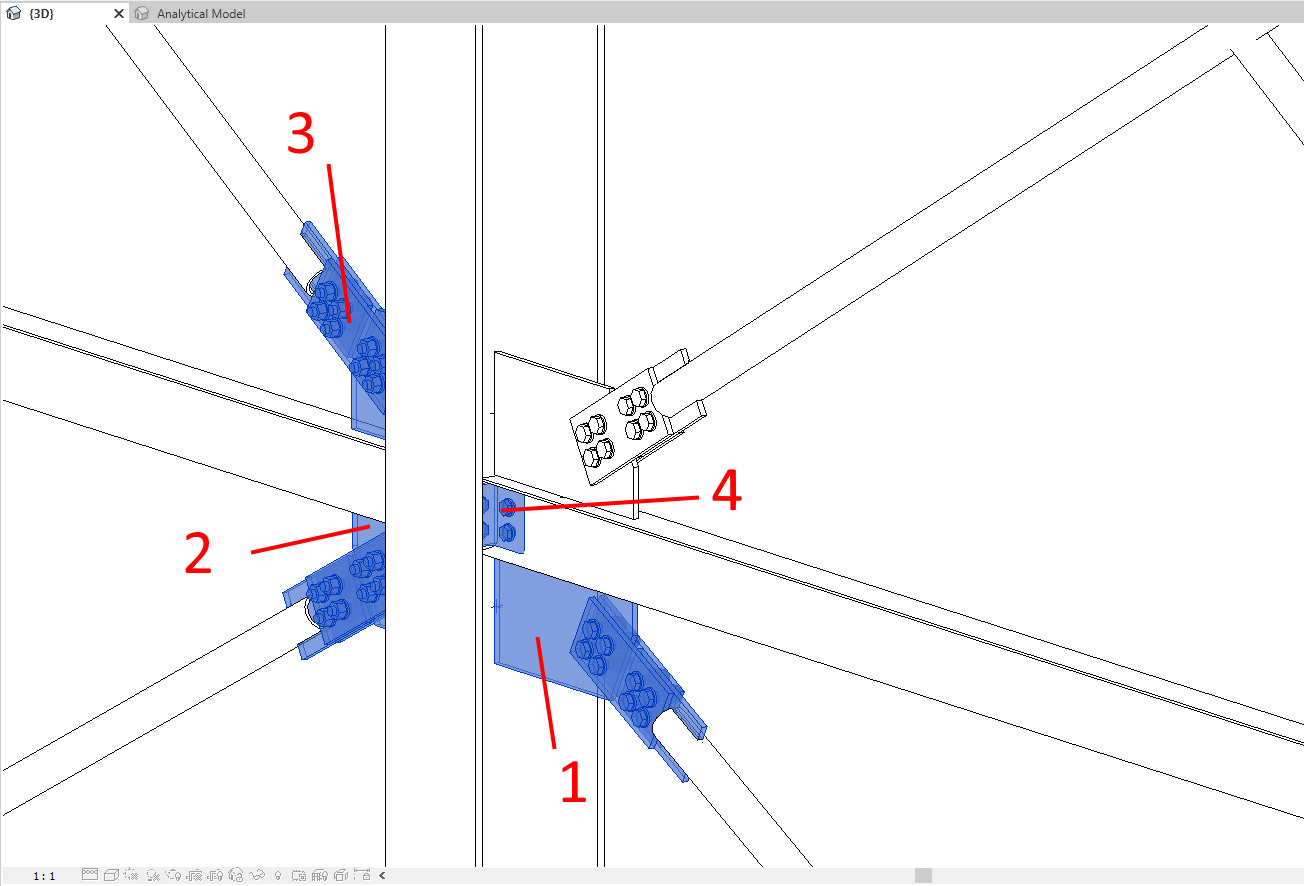 {3D}
Analytical Model
3
4
2
1
1 : 1