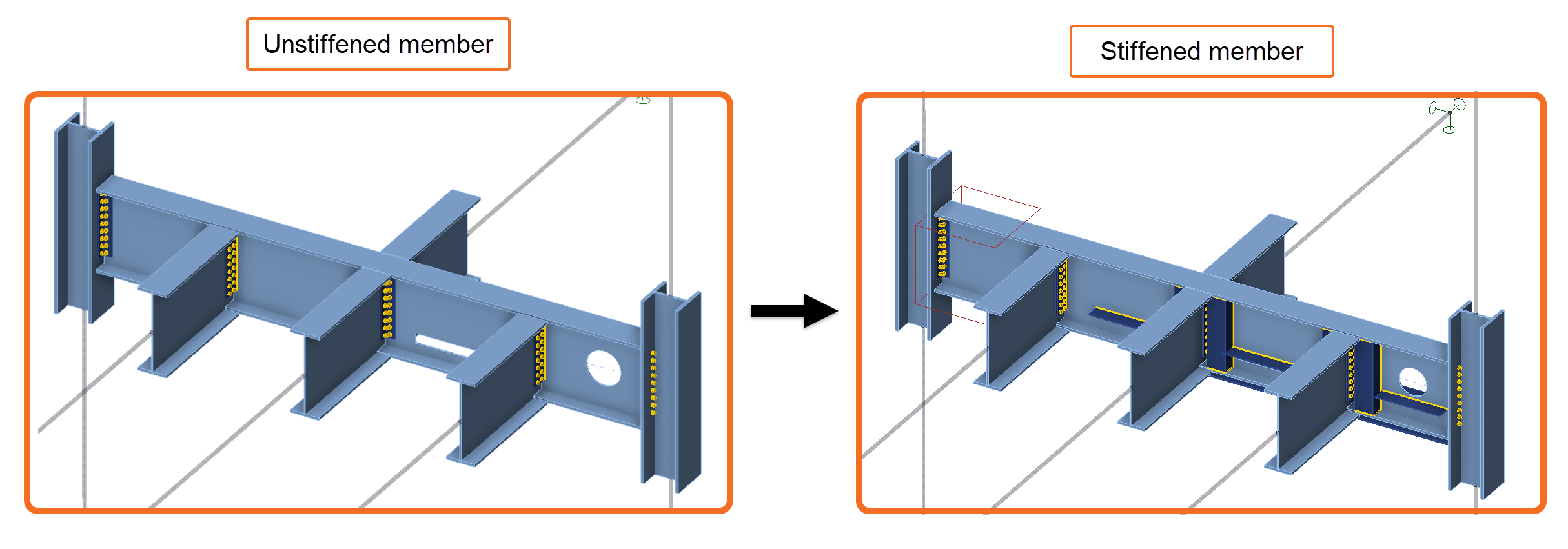 Unstiffened member

Stiffened member