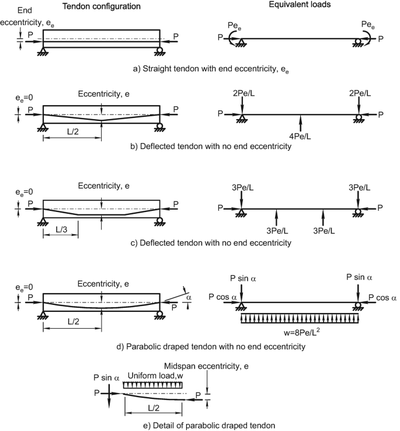 Tendon configuration

Equivalent loads

End eccentricity, $e_e$

P

P

$Pe_e$

$Pe_e$

P

P

a) Straight tendon with end eccentricity, $e_e$

$e_e=0$

Eccentricity, e

P

P

L/2

2Pe/L

2Pe/L

P

P

4Pe/L

b) Deflected tendon with no end eccentricity

$e_e=0$

Eccentricity, e

P

P

L/3

3Pe/L

3Pe/L

P

P

3Pe/L

3Pe/L

c) Deflected tendon with no end eccentricity

$e_e=0$

Eccentricity, e

P

P

$\alpha$

L/2

P sin $\alpha$

P sin $\alpha$

P cos $\alpha$

P cos $\alpha$

$w=8Pe/L^2$

d) Parabolic draped tendon with no end eccentricity

Midspan eccentricity, e

P sin $\alpha$

Uniform load,w

P

P

L/2

e) Detail of parabolic draped tendon