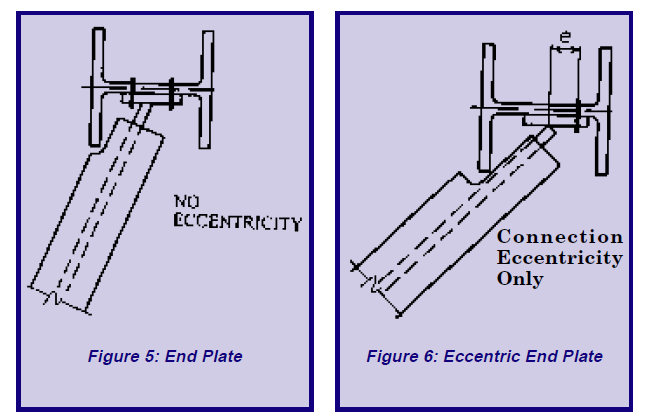 NO ECCENTRICITY

Figure 5: End Plate

e

Connection Eccentricity Only

Figure 6: Eccentric End Plate